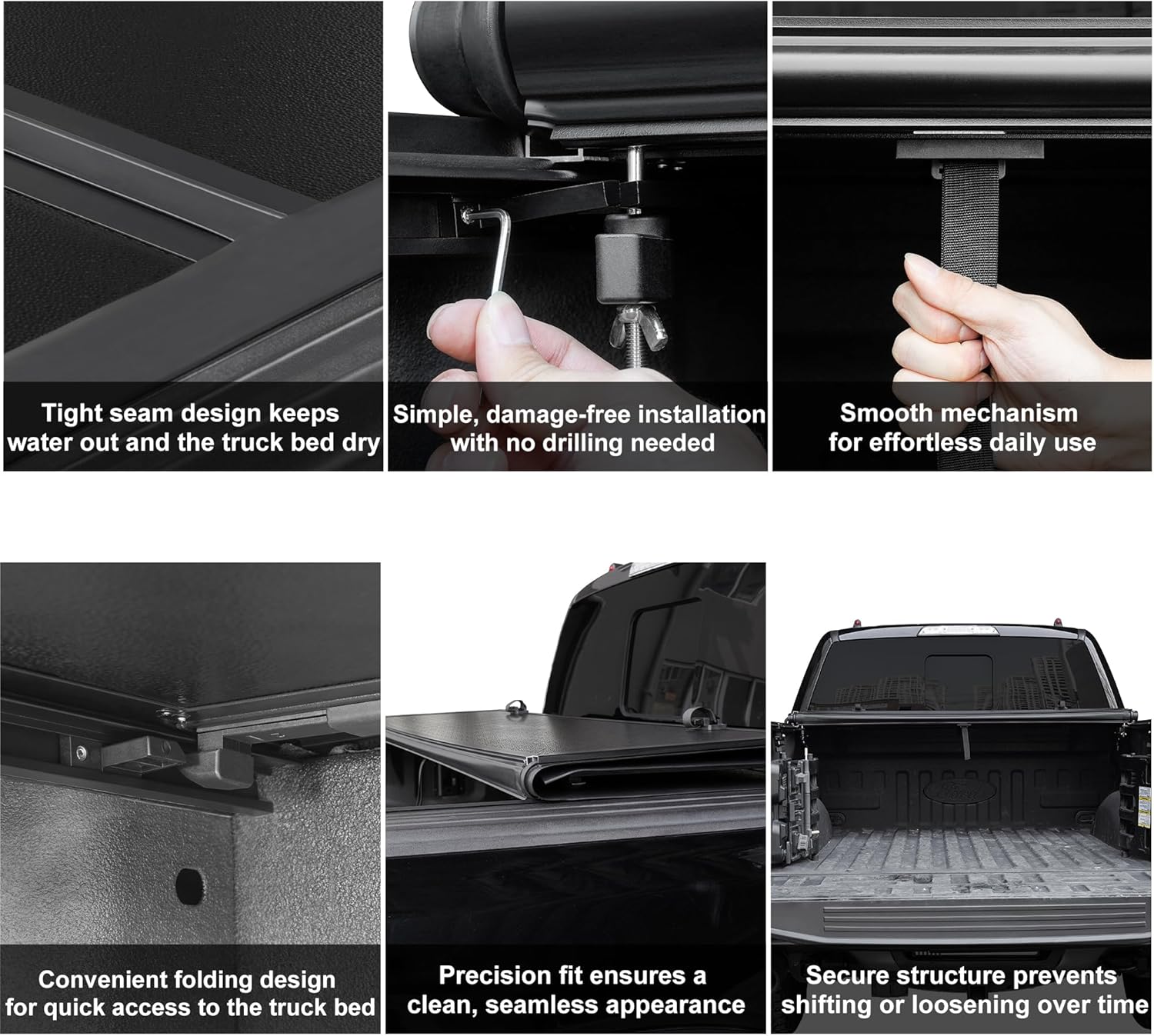 Tight seam design keeps water out and the truck bed dry

Simple, damage-free installation with no drilling needed

Smooth mechanism for effortless daily use

Convenient folding design for quick access to the truck bed

Precision fit ensures a clean, seamless appearance

Secure structure prevents shifting or loosening over time