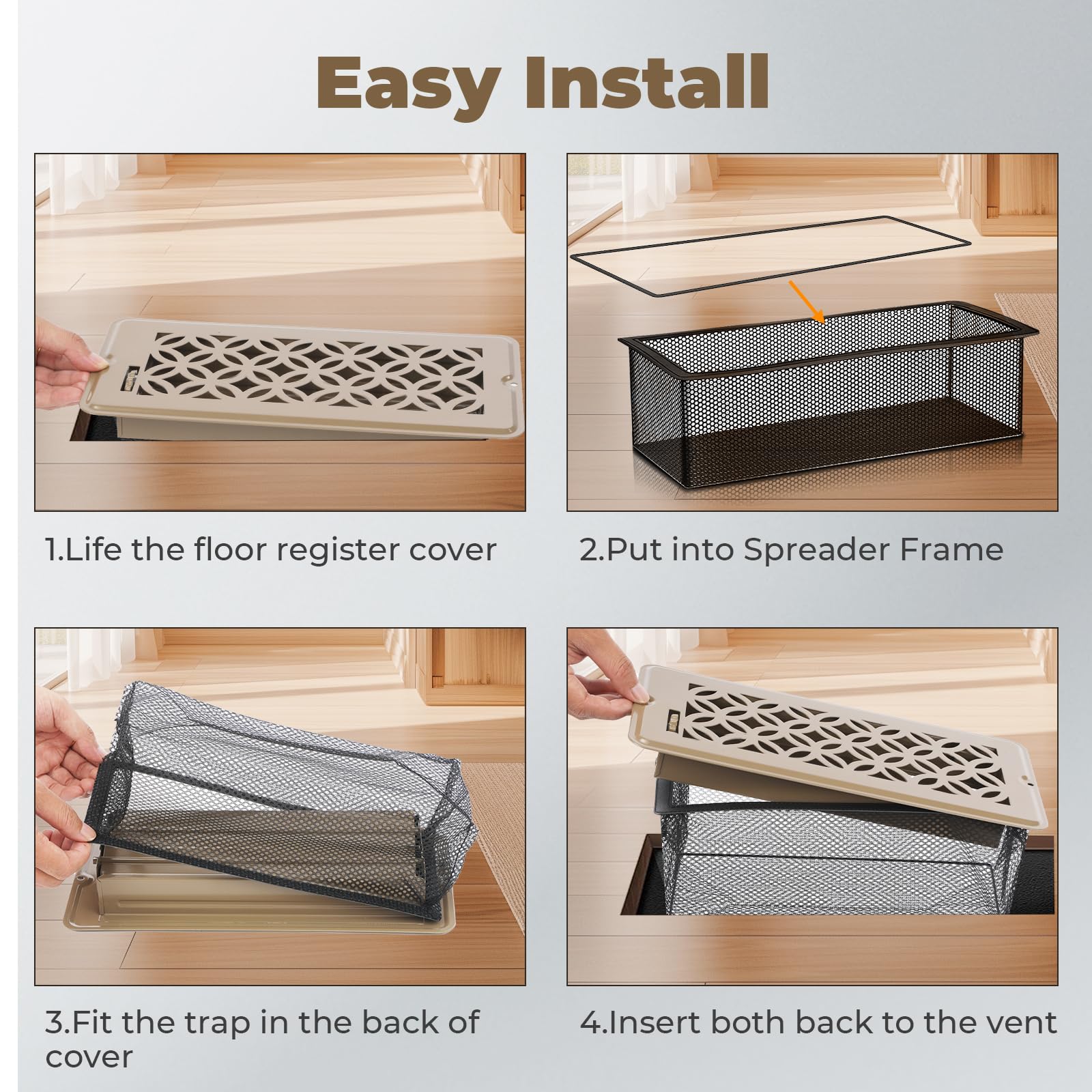 Easy Install

1.Life the floor register cover

2.Put into Spreader Frame

3.Fit the trap in the back of cover

4.Insert both back to the vent