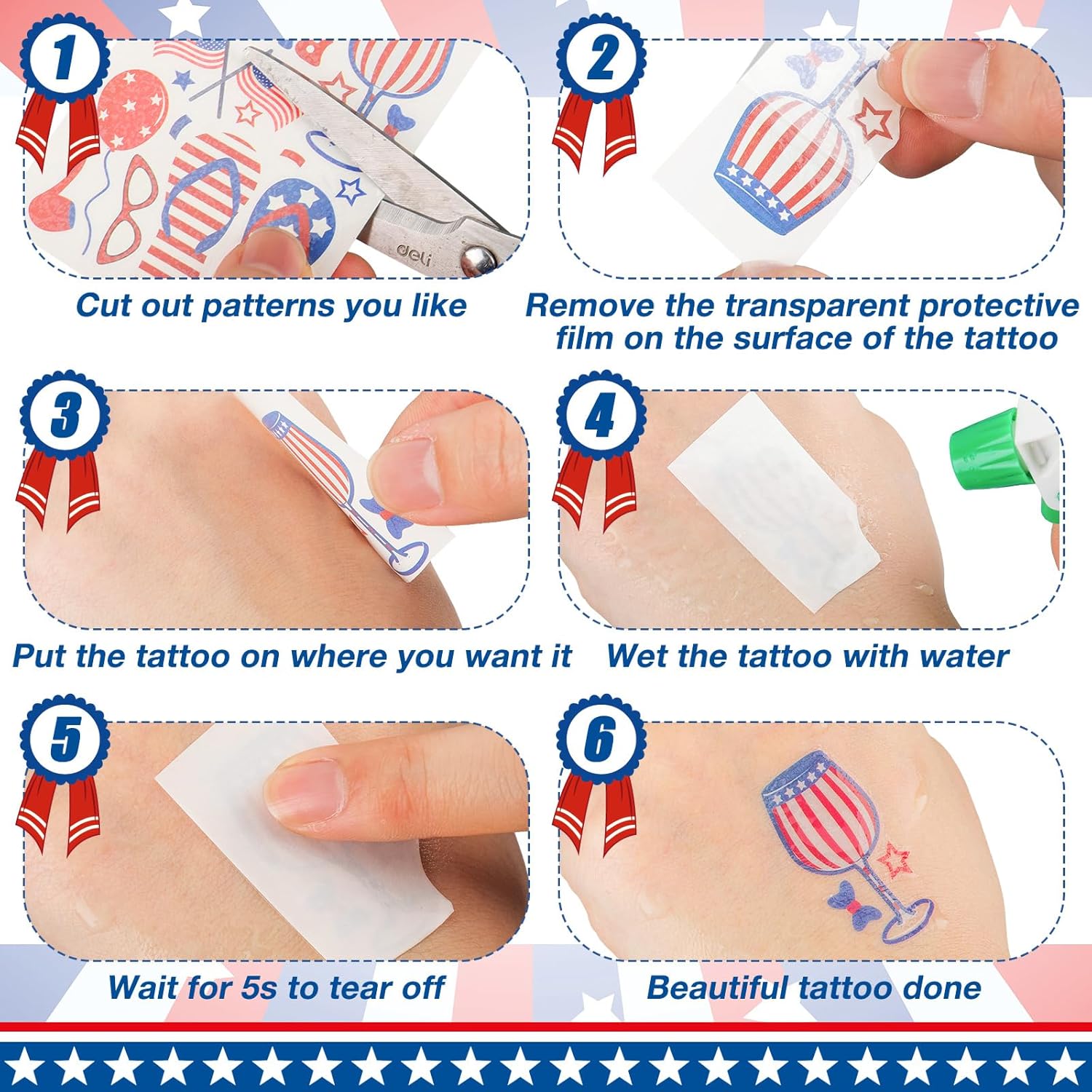 1

deli

Cut out patterns you like

2

Remove the transparent protective film on the surface of the tattoo

3

Put the tattoo on where you want it

4

Wet the tattoo with water

5

Wait for 5s to tear off

6

Beautiful tattoo done