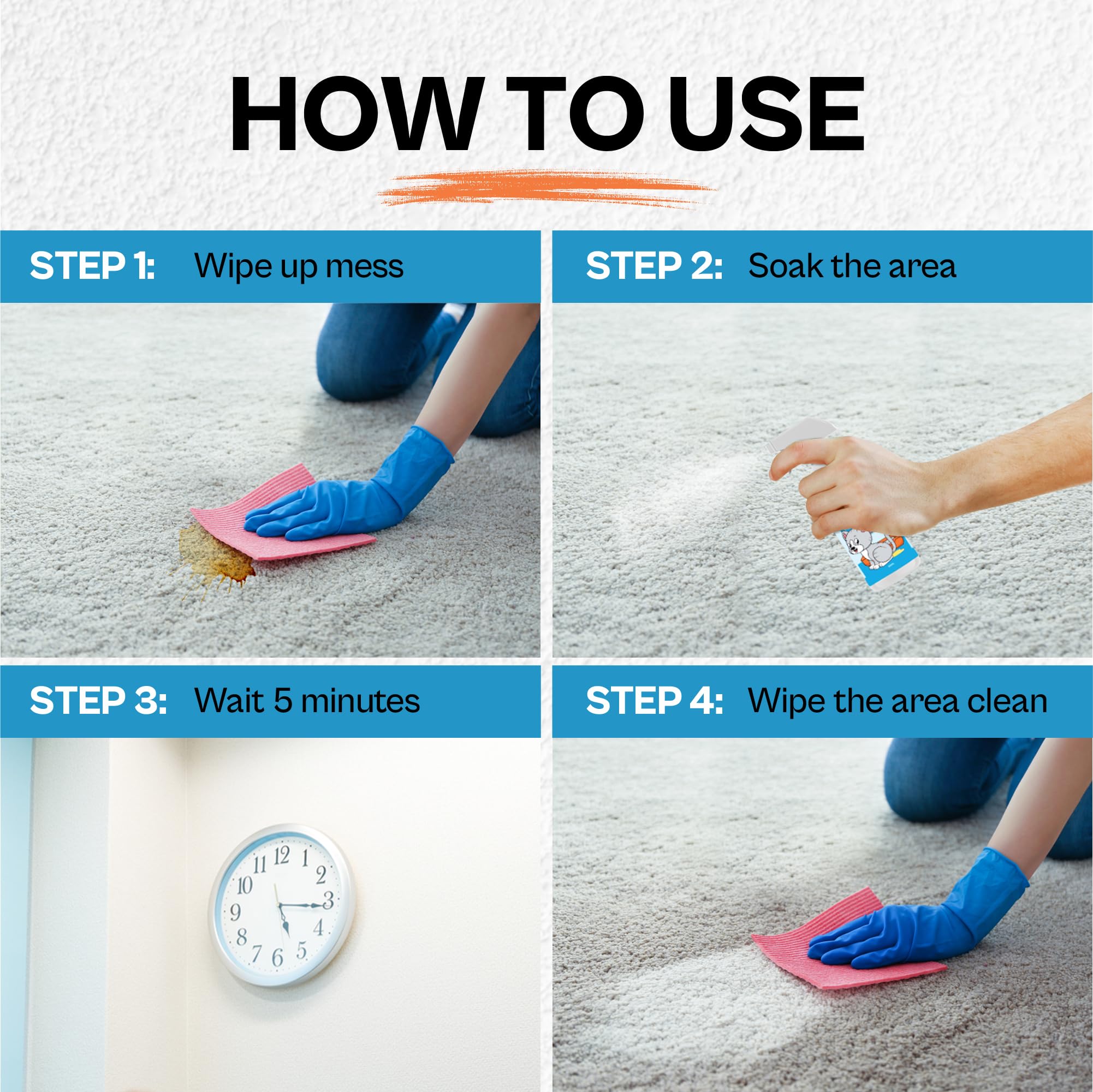 HOW TO USE

STEP 1: Wipe up mess

STEP 2: Soak the area

STEP 3: Wait 5 minutes

11 12 1 2 3 4 5 6 7 8 9 10

STEP 4: Wipe the area clean