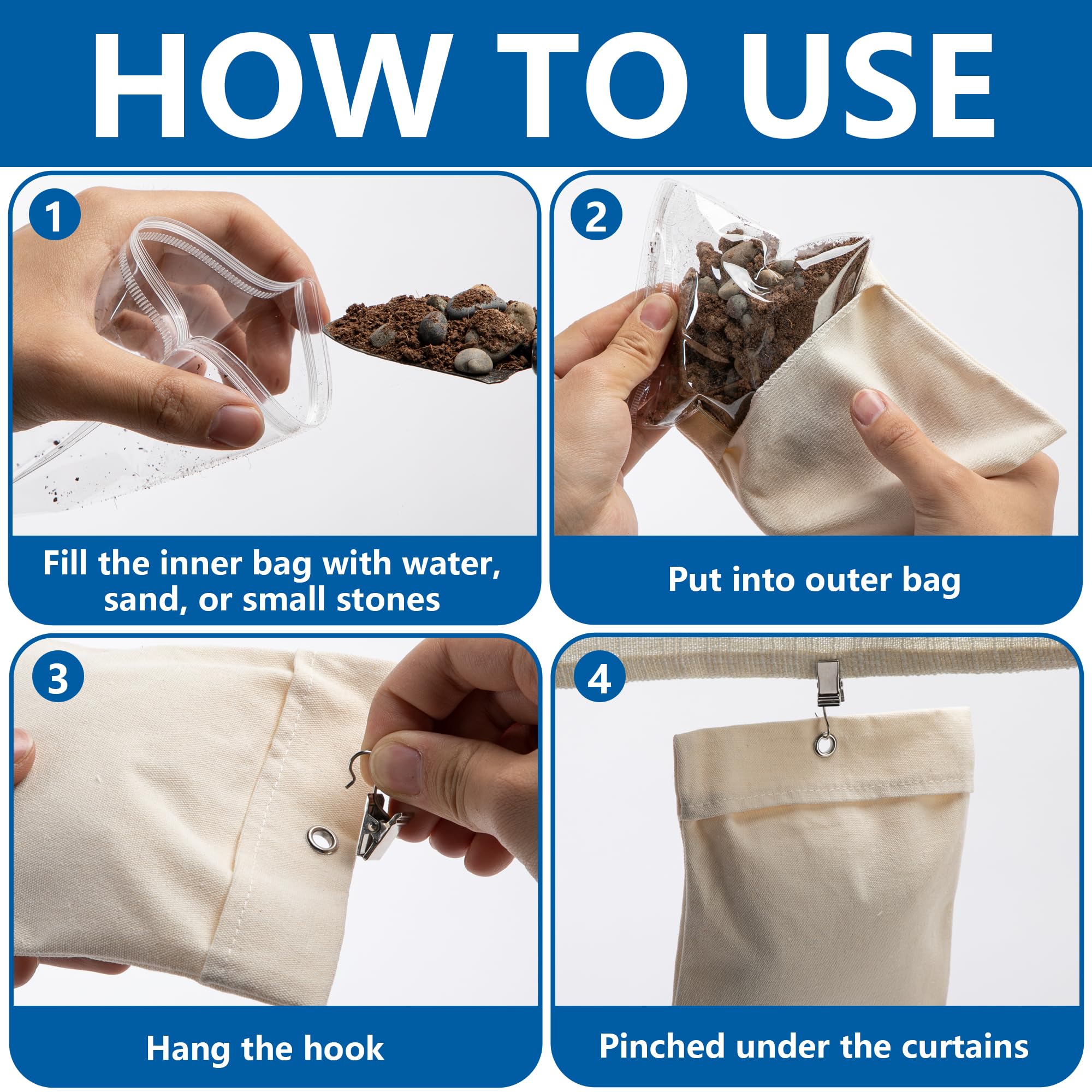 HOW TO USE

1

Fill the inner bag with water, sand, or small stones

2

Put into outer bag

3

Hang the hook

4

Pinched under the curtains