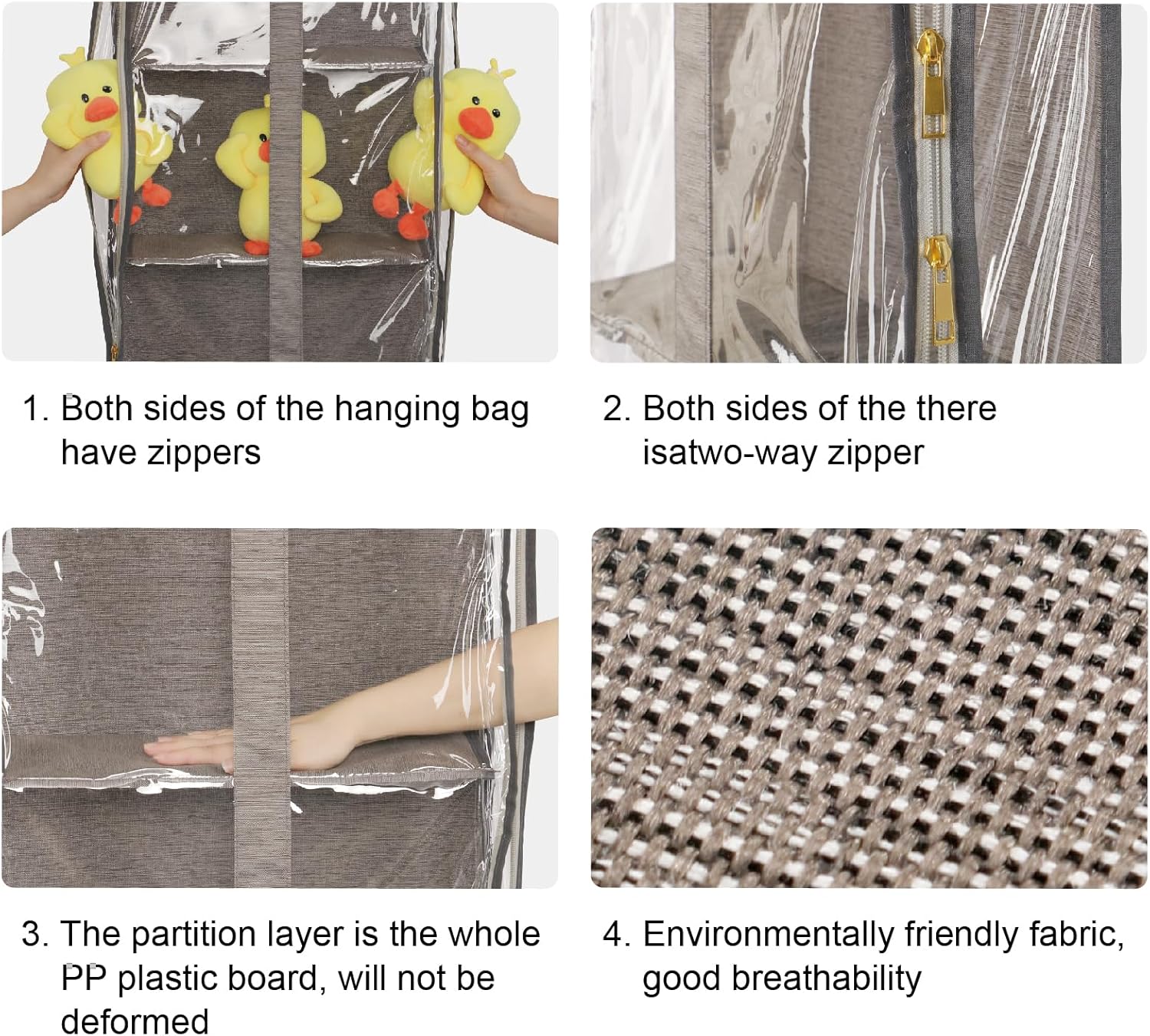 1. Both sides of the hanging bag have zippers

2. Both sides of the there isatwo-way zipper

3. The partition layer is the whole PP plastic board, will not be deformed

4. Environmentally friendly fabric, good breathability