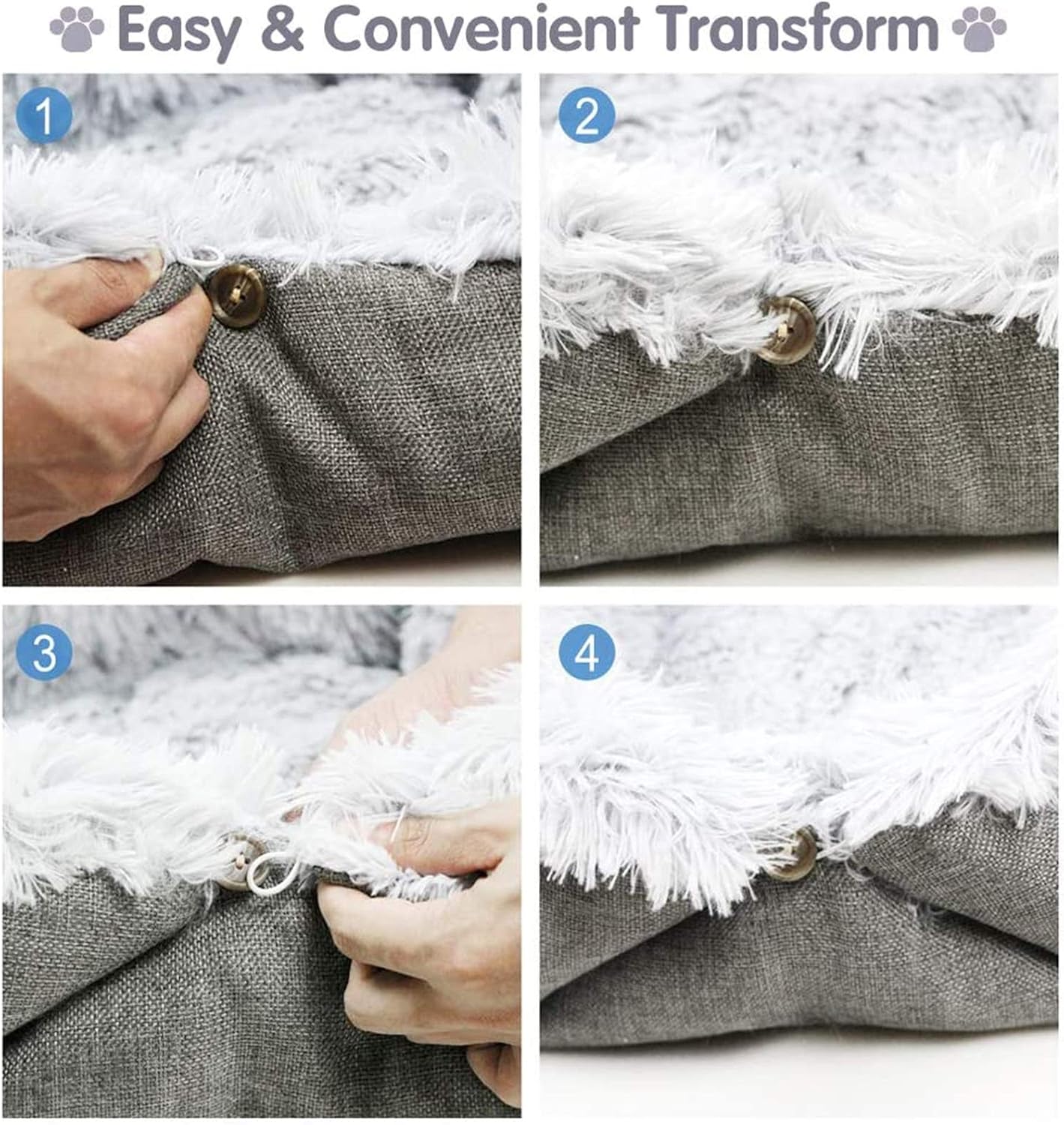 Easy & Convenient Transform

1

2

3

4