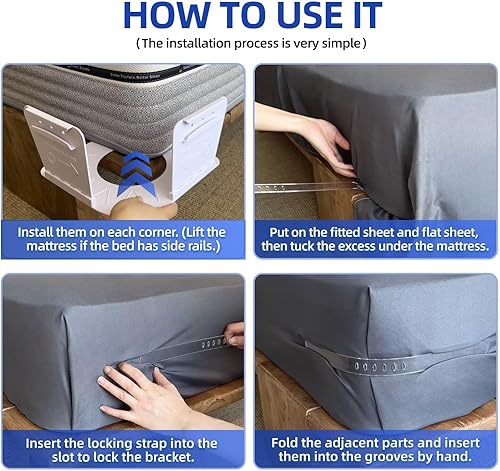 HOW TO USE IT

( The installation process is very simple )

Install them on each corner. (Lift the mattress if the bed has side rails.)

Put on the fitted sheet and flat sheet, then tuck the excess under the mattress.

Insert the locking strap into the slot to lock the bracket.

Fold the adjacent parts and insert them into the grooves by hand.