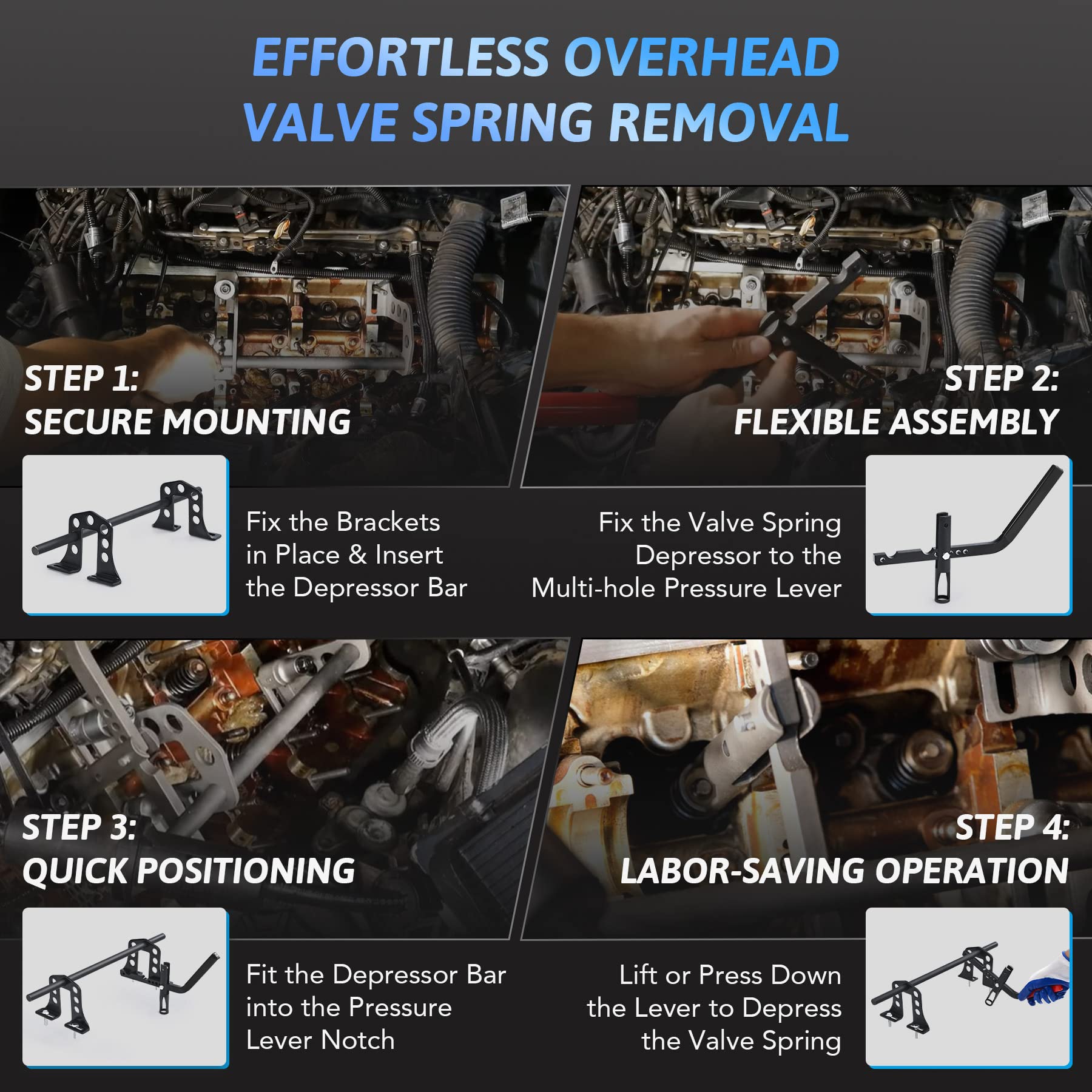 EFFORTLESS OVERHEAD VALVE SPRING REMOVAL

STEP 1:
SECURE MOUNTING

Fix the Brackets in Place & Insert the Depressor Bar

STEP 2:
FLEXIBLE ASSEMBLY

Fix the Valve Spring Depressor to the Multi-hole Pressure Lever

STEP 3:
QUICK POSITIONING

Fit the Depressor Bar into the Pressure Lever Notch

STEP 4:
LABOR-SAVING OPERATION

Lift or Press Down the Lever to Depress the Valve Spring