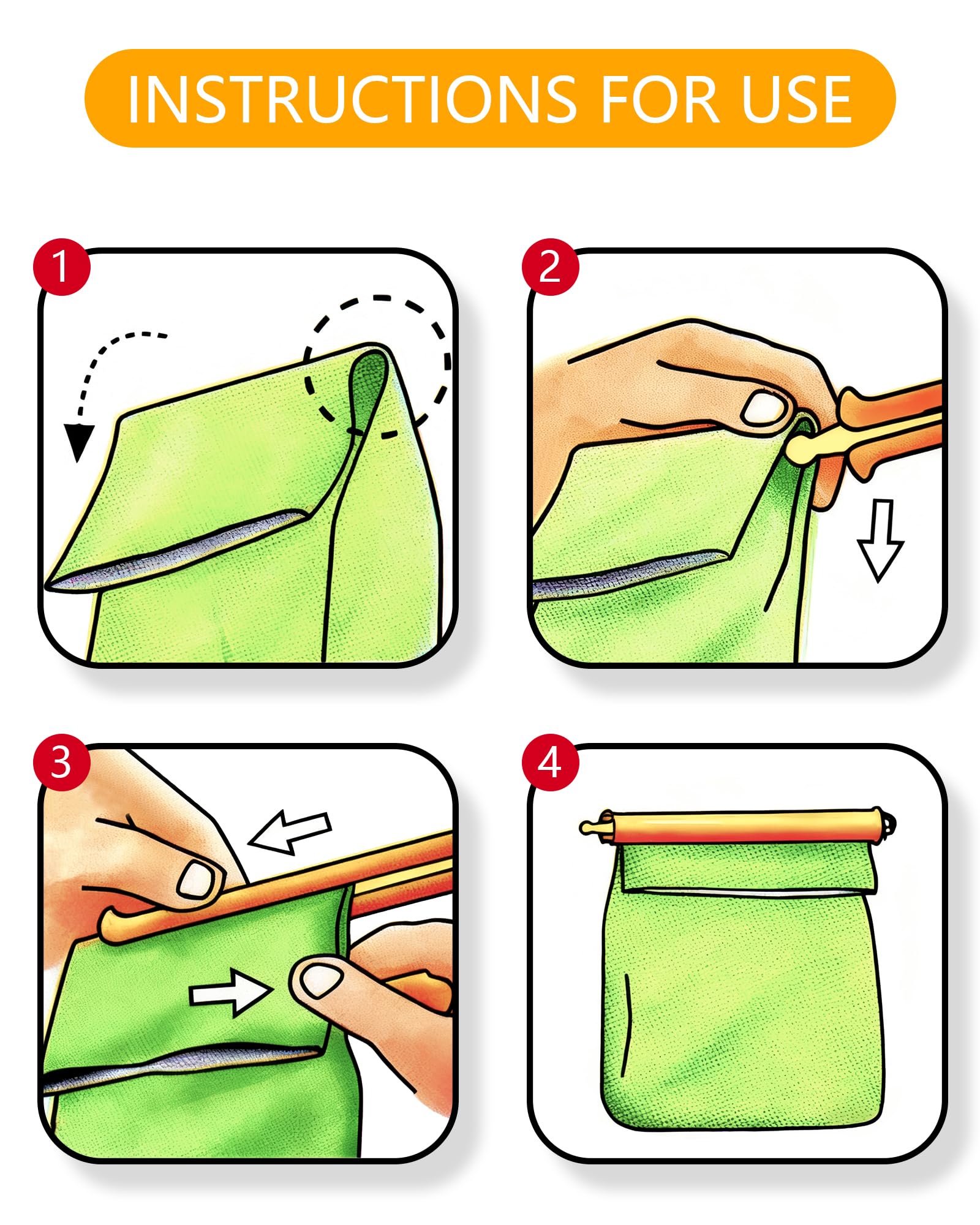 INSTRUCTIONS FOR USE

1

2

3

4