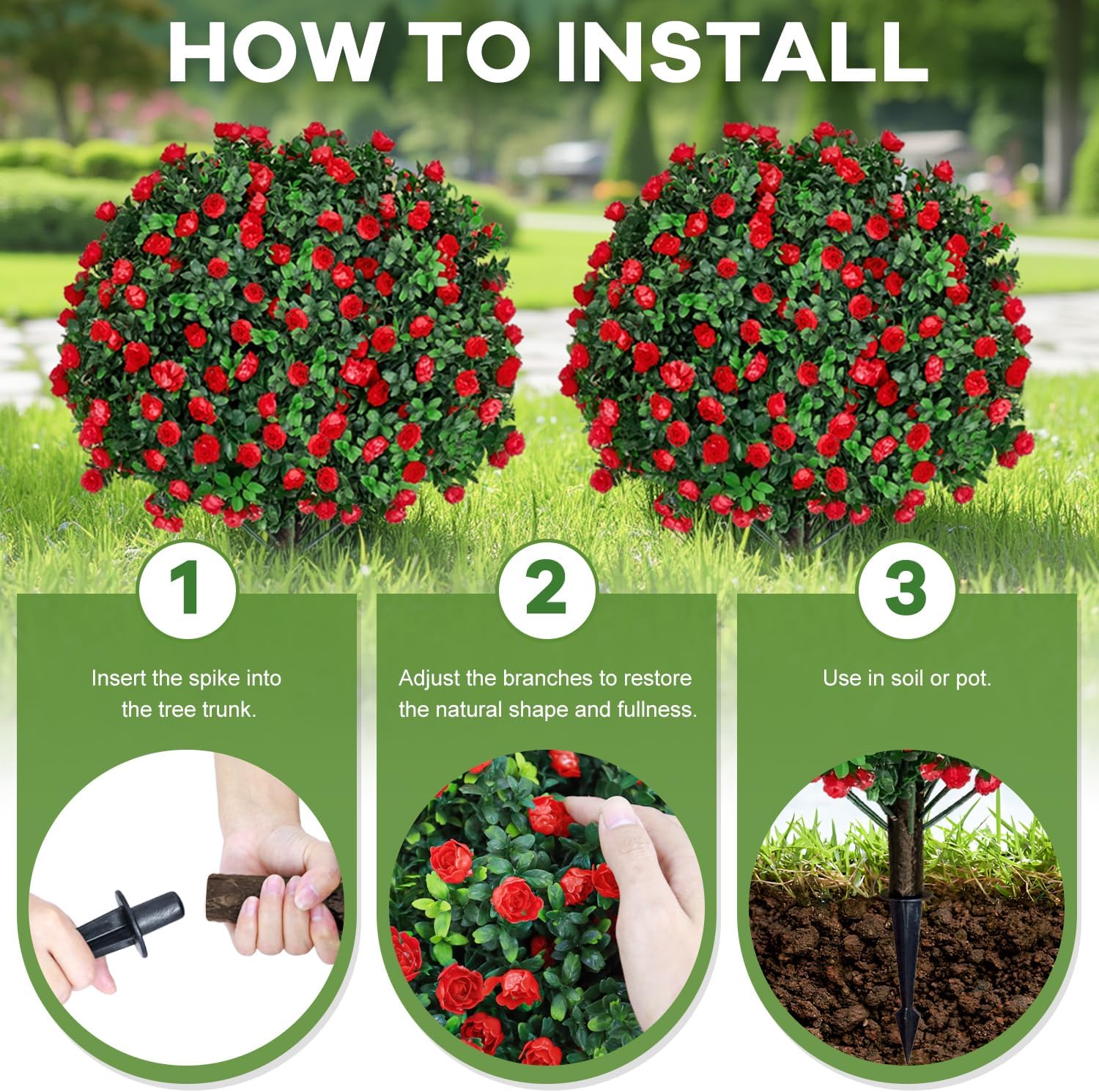 HOW TO INSTALL

1

Insert the spike into the tree trunk.

2

Adjust the branches to restore the natural shape and fullness.

3

Use in soil or pot.