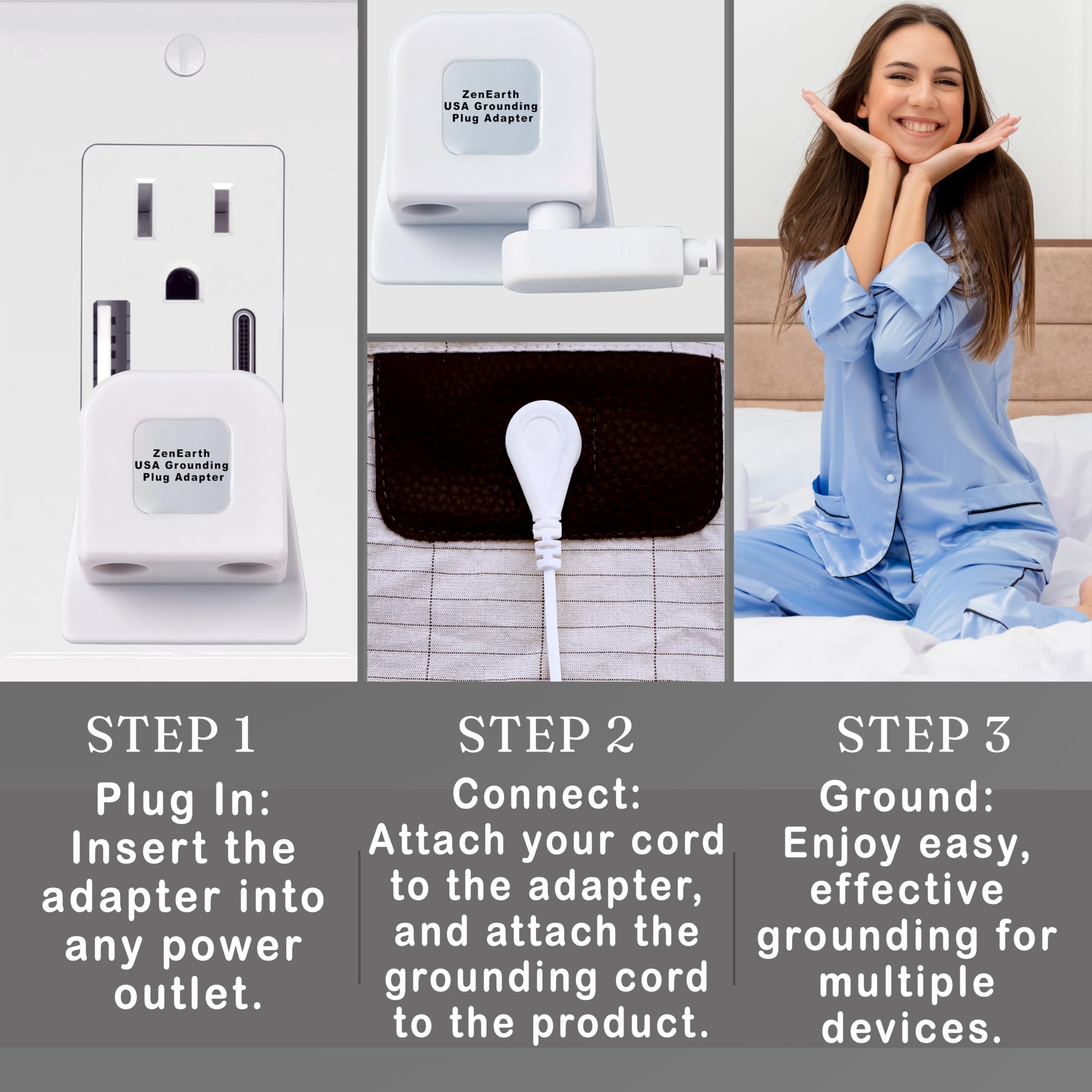 ZenEarth
USA Grounding
Plug Adapter

ZenEarth
USA Grounding
Plug Adapter

STEP 1
Plug In:
Insert the adapter into any power outlet.

STEP 2
Connect:
Attach your cord to the adapter, and attach the grounding cord to the product.

STEP 3
Ground:
Enjoy easy, effective grounding for multiple devices.