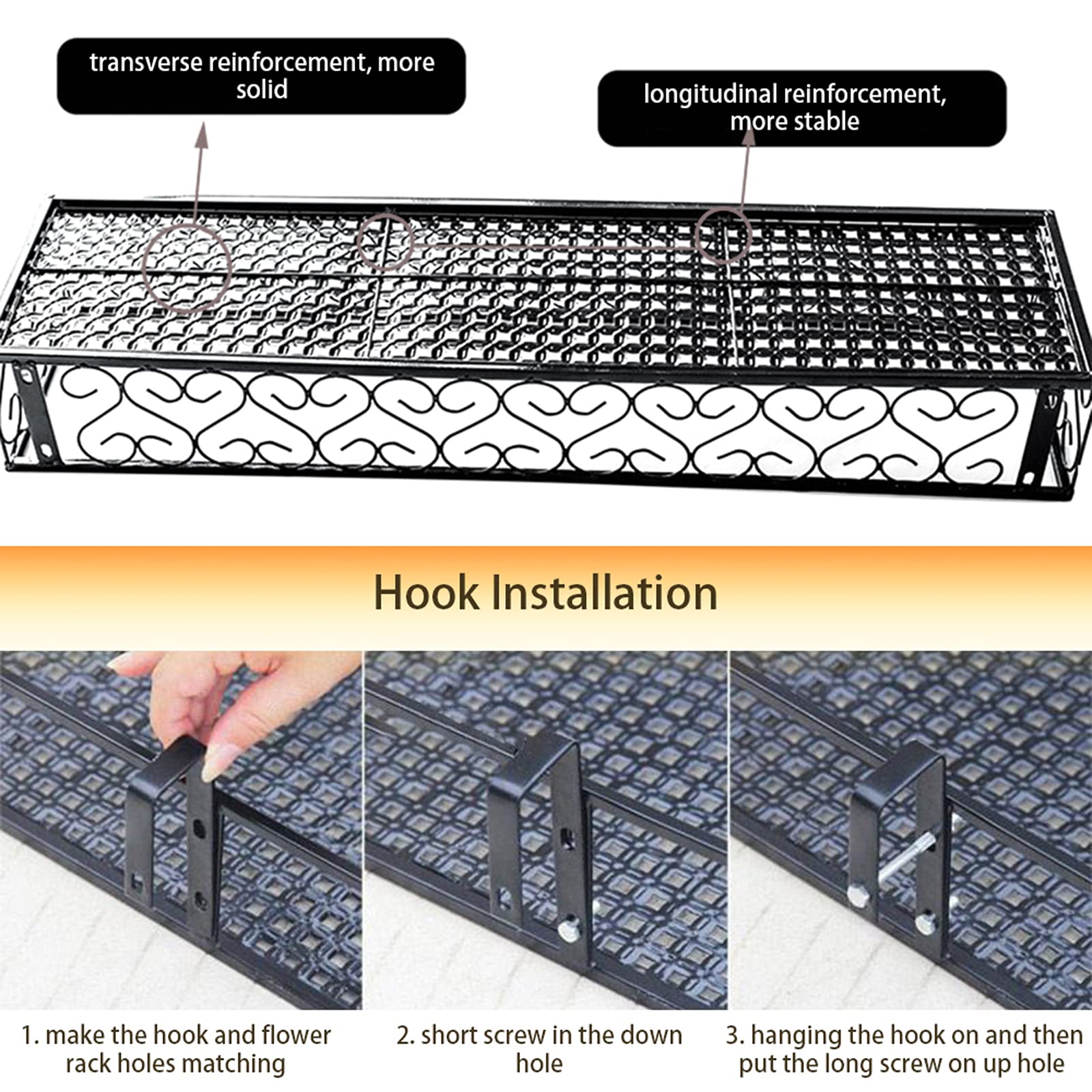 transverse reinforcement, more solid

longitudinal reinforcement, more stable

Hook Installation

1. make the hook and flower rack holes matching

2. short screw in the down hole

3. hanging the hook on and then put the long screw on up hole