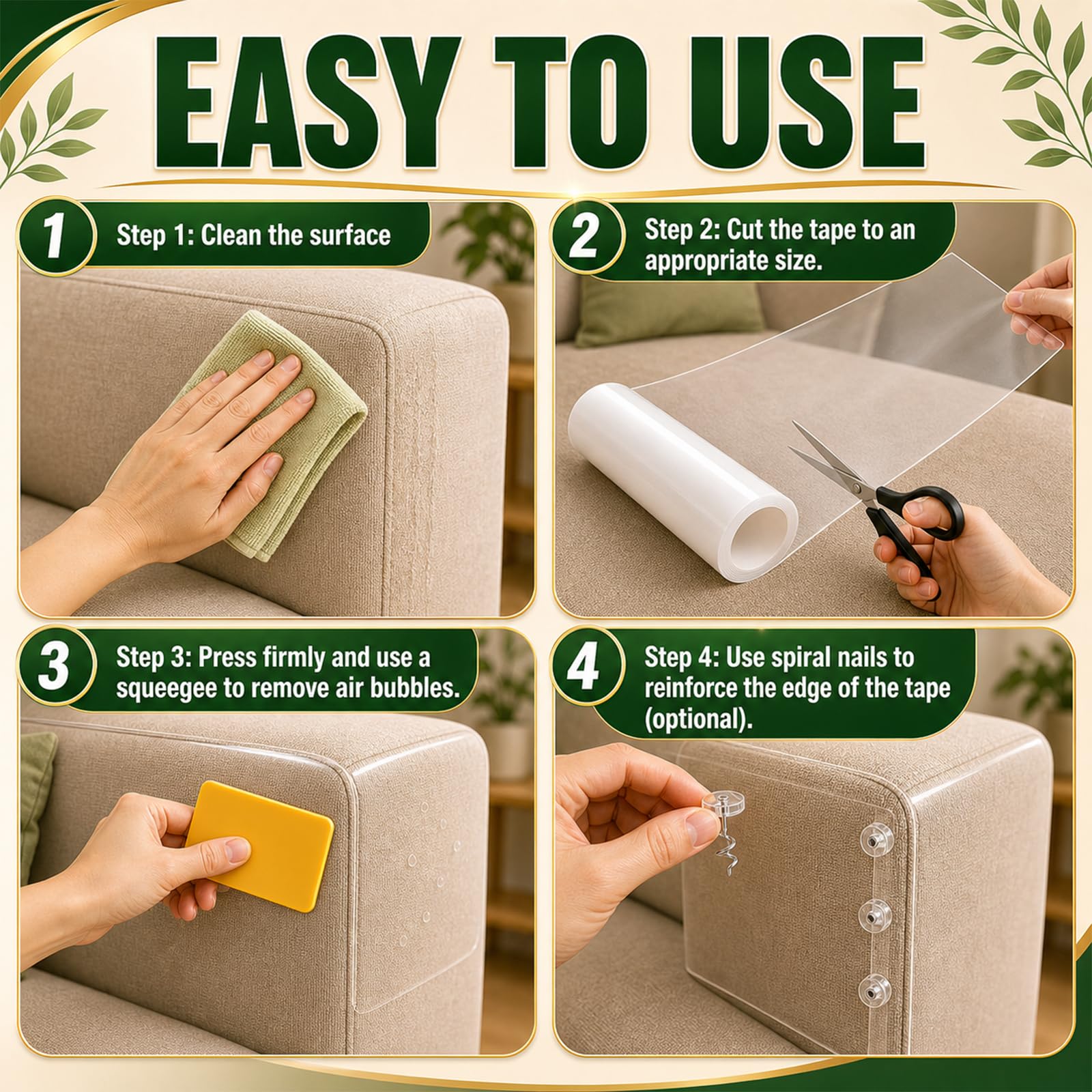 EASY TO USE

1 Step 1: Clean the surface

2 Step 2: Cut the tape to an appropriate size.

3 Step 3: Press firmly and use a squeegee to remove air bubbles.

4 Step 4: Use spiral nails to reinforce the edge of the tape (optional).