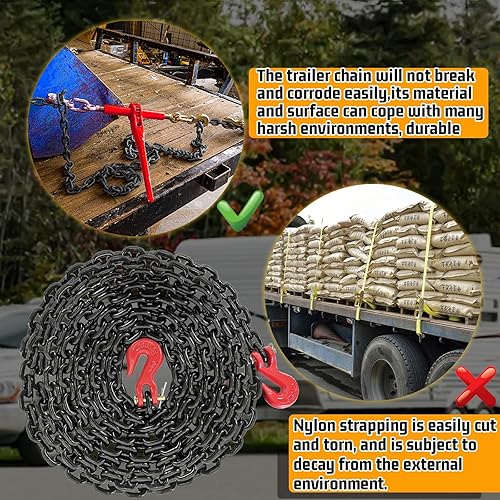 The trailer chain will not break and corrode easily,its material and surface can cope with many harsh environments, durable

Nylon strapping is easily cut and torn, and is subject to decay from the external environment.