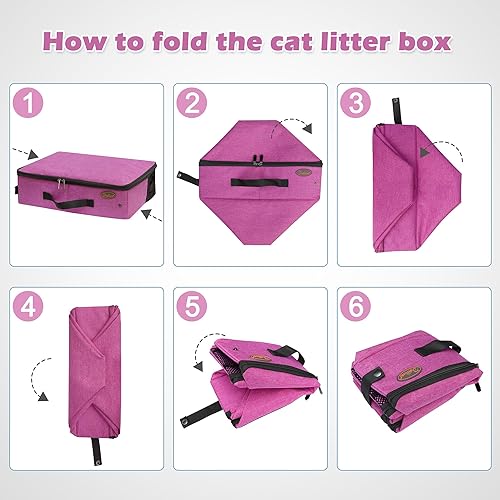 How to fold the cat litter box

1

2

3

4

5

6