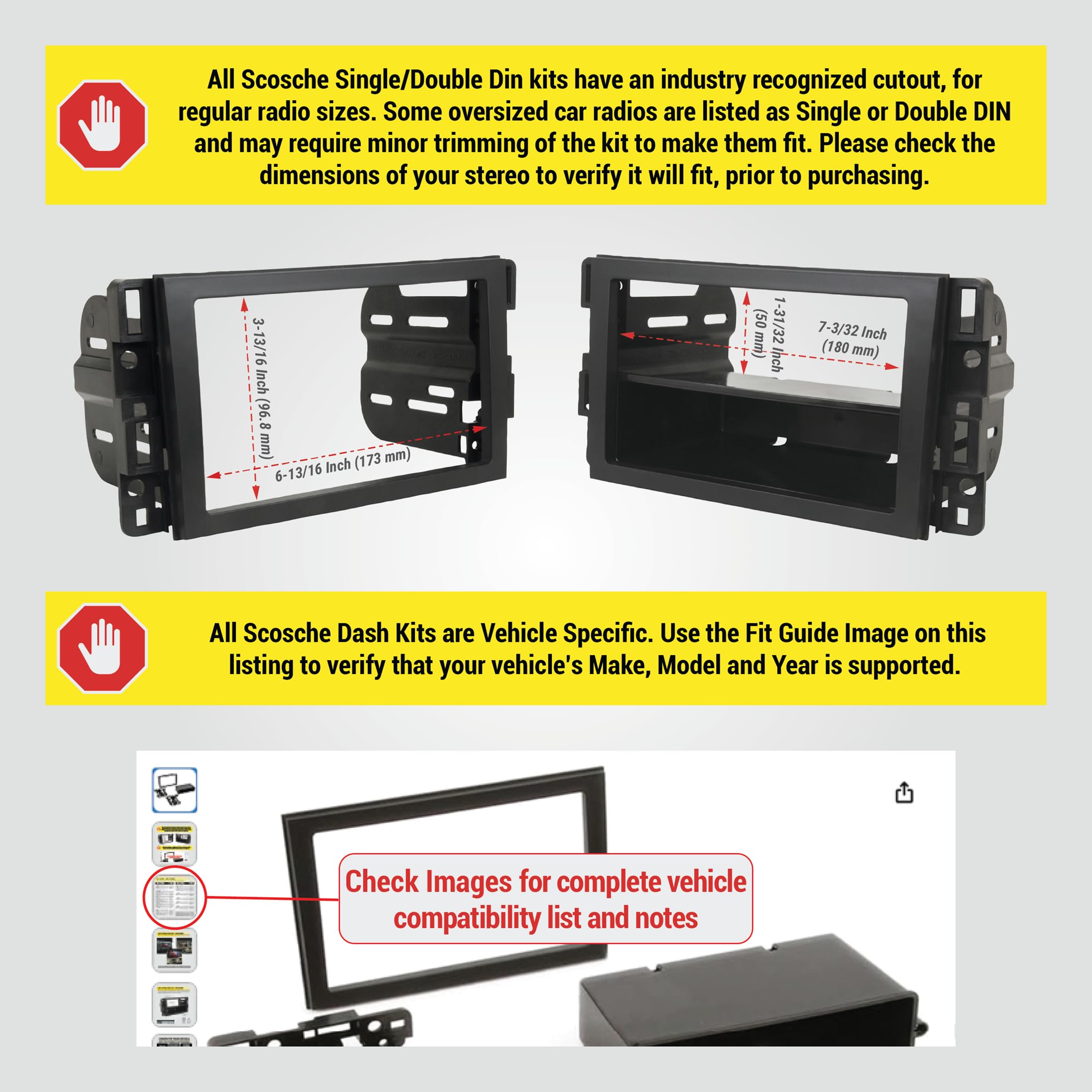 All Scosche Single/Double Din kits have an industry recognized cutout, for regular radio sizes. Some oversized car radios are listed as Single or Double DIN and may require minor trimming of the kit to make them fit. Please check the dimensions of your stereo to verify it will fit, prior to purchasing.

3-13/16 Inch (96.8 mm)

6-13/16 Inch (173 mm)

1-31/32 Inch (50 mm)

7-3/32 Inch (180 mm)

All Scosche Dash Kits are Vehicle Specific. Use the Fit Guide Image on this listing to verify that your vehicle's Make, Model and Year is supported.

Check Images for complete vehicle compatibility list and notes