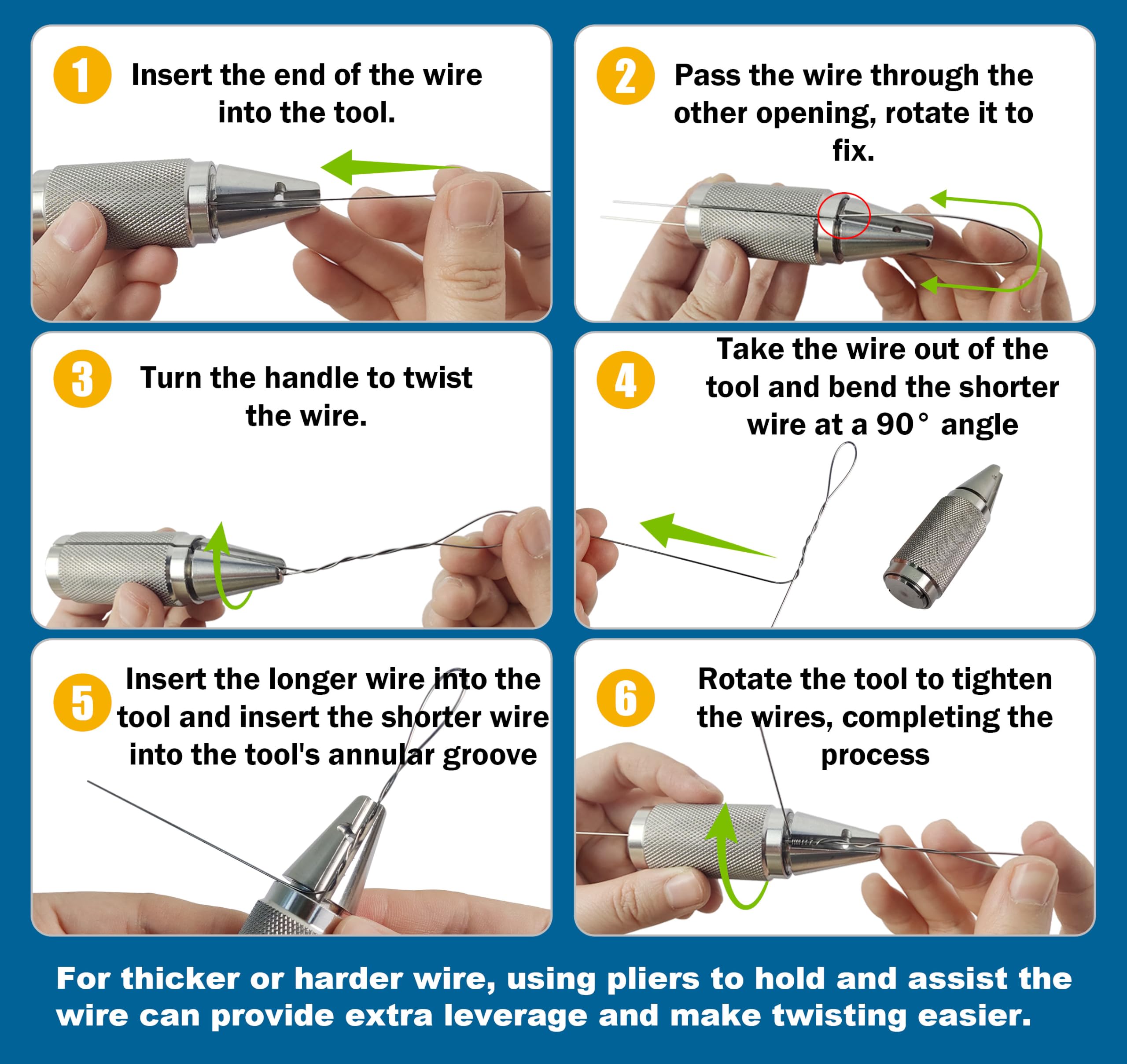 1 Insert the end of the wire into the tool.

2 Pass the wire through the other opening, rotate it to fix.

3 Turn the handle to twist the wire.

4 Take the wire out of the tool and bend the shorter wire at a 90° angle

5 Insert the longer wire into the tool and insert the shorter wire into the tool's annular groove

6 Rotate the tool to tighten the wires, completing the process

For thicker or harder wire, using pliers to hold and assist the wire can provide extra leverage and make twisting easier.