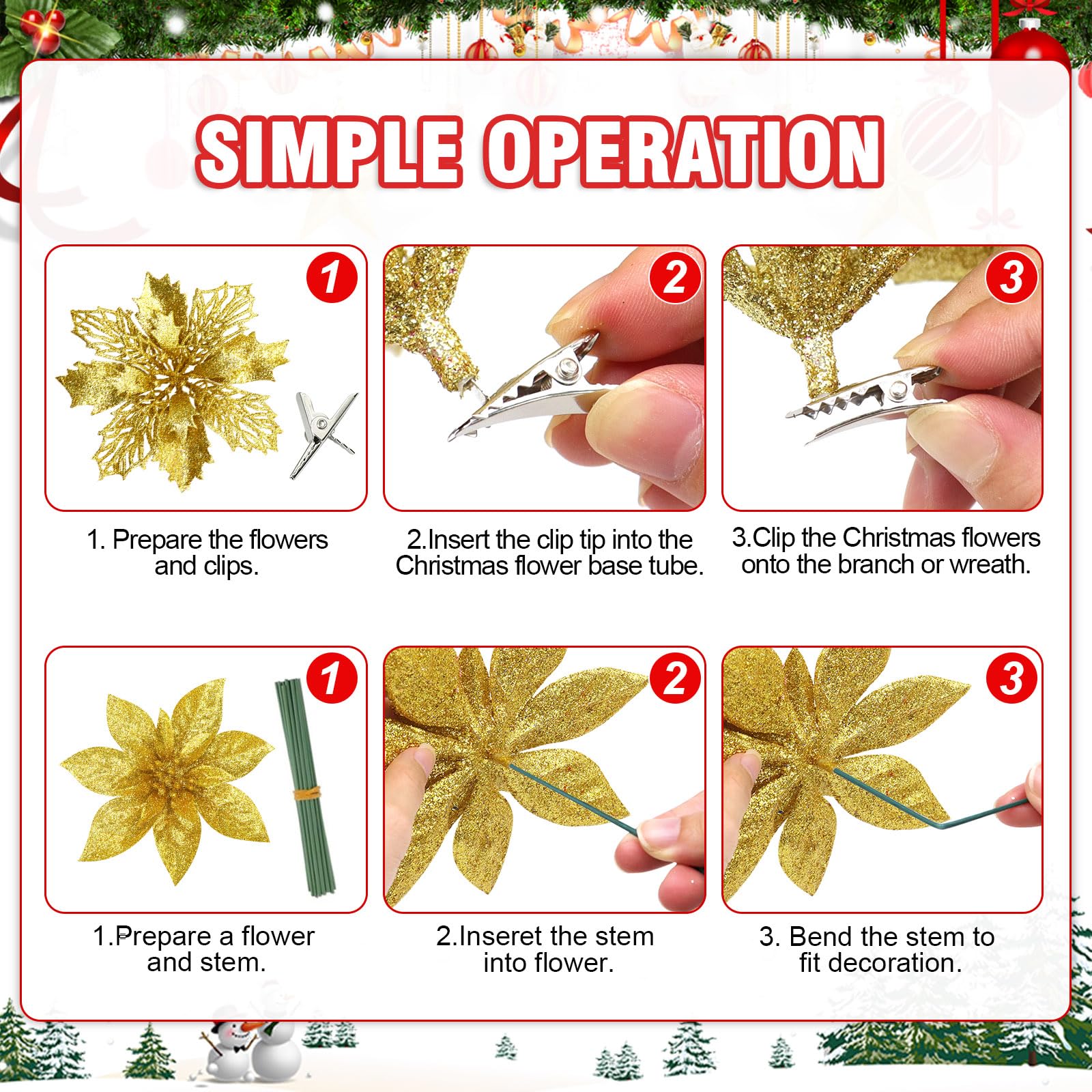 SIMPLE OPERATION

1

2

3

1. Prepare the flowers and clips.

2.Insert the clip tip into the Christmas flower base tube.

3.Clip the Christmas flowers onto the branch or wreath.

1

2

3

1.Prepare a flower and stem.

2.Inseret the stem into flower.

3. Bend the stem to fit decoration.