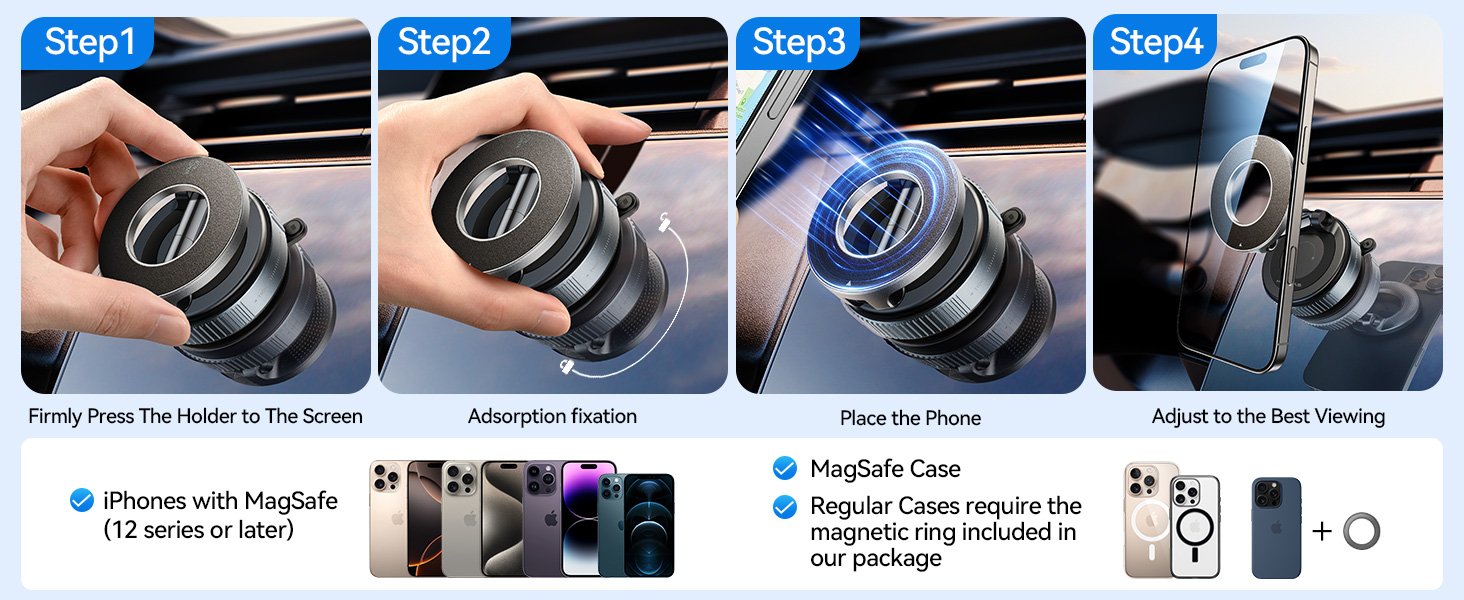 Step1

Firmly Press The Holder to The Screen

Step2

Adsorption fixation

Step3

Place the Phone

Step4

Adjust to the Best Viewing

iPhones with MagSafe (12 series or later)

MagSafe Case

Regular Cases require the magnetic ring included in our package

+