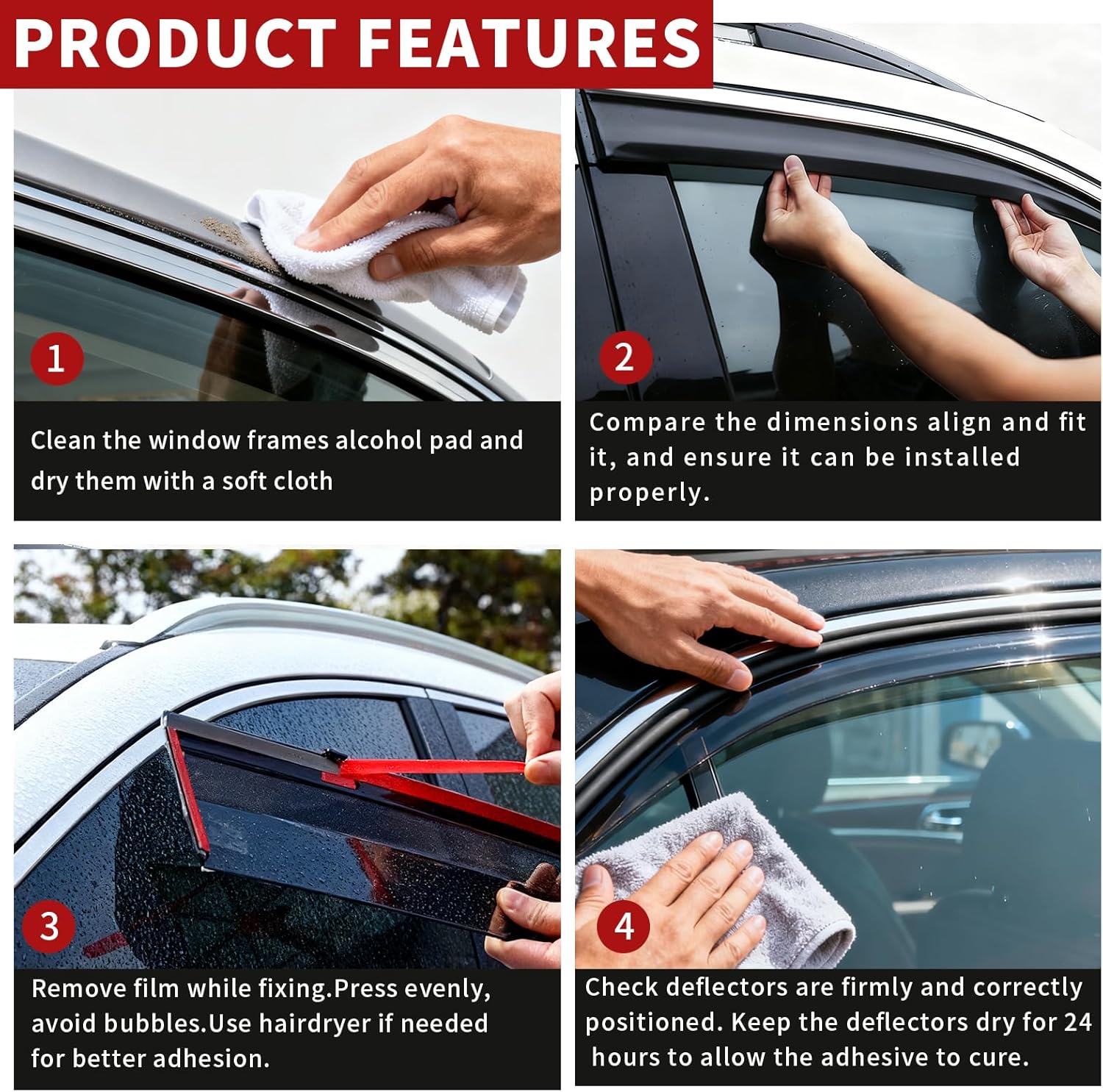 PRODUCT FEATURES

1

Clean the window frames alcohol pad and dry them with a soft cloth

2

Compare the dimensions align and fit it, and ensure it can be installed properly.

3

Remove film while fixing.Press evenly, avoid bubbles.Use hairdryer if needed for better adhesion.

4

Check deflectors are firmly and correctly positioned. Keep the deflectors dry for 24 hours to allow the adhesive to cure.