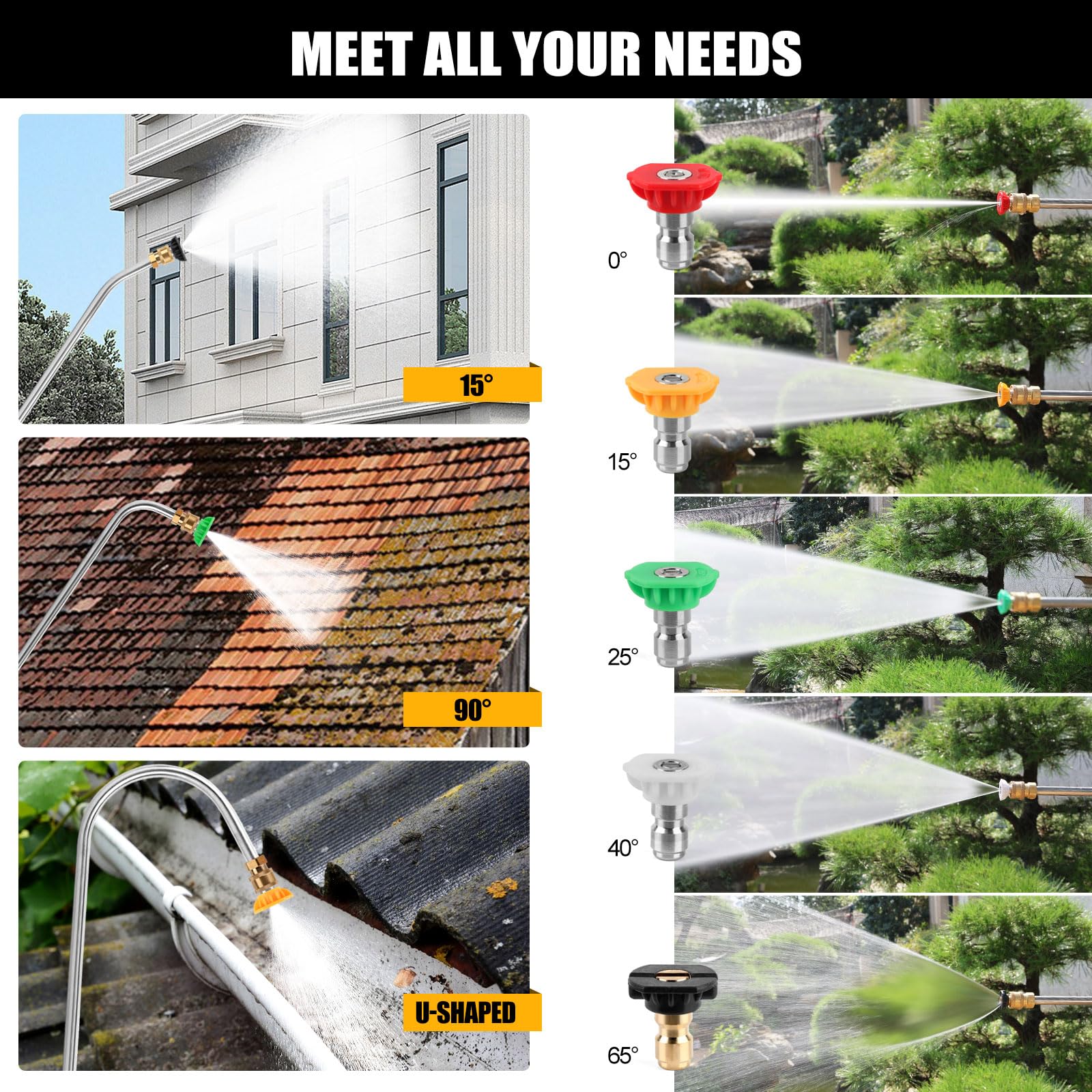 MEET ALL YOUR NEEDS

15°

90°

U-SHAPED

0°

15°

25°

40°

65°