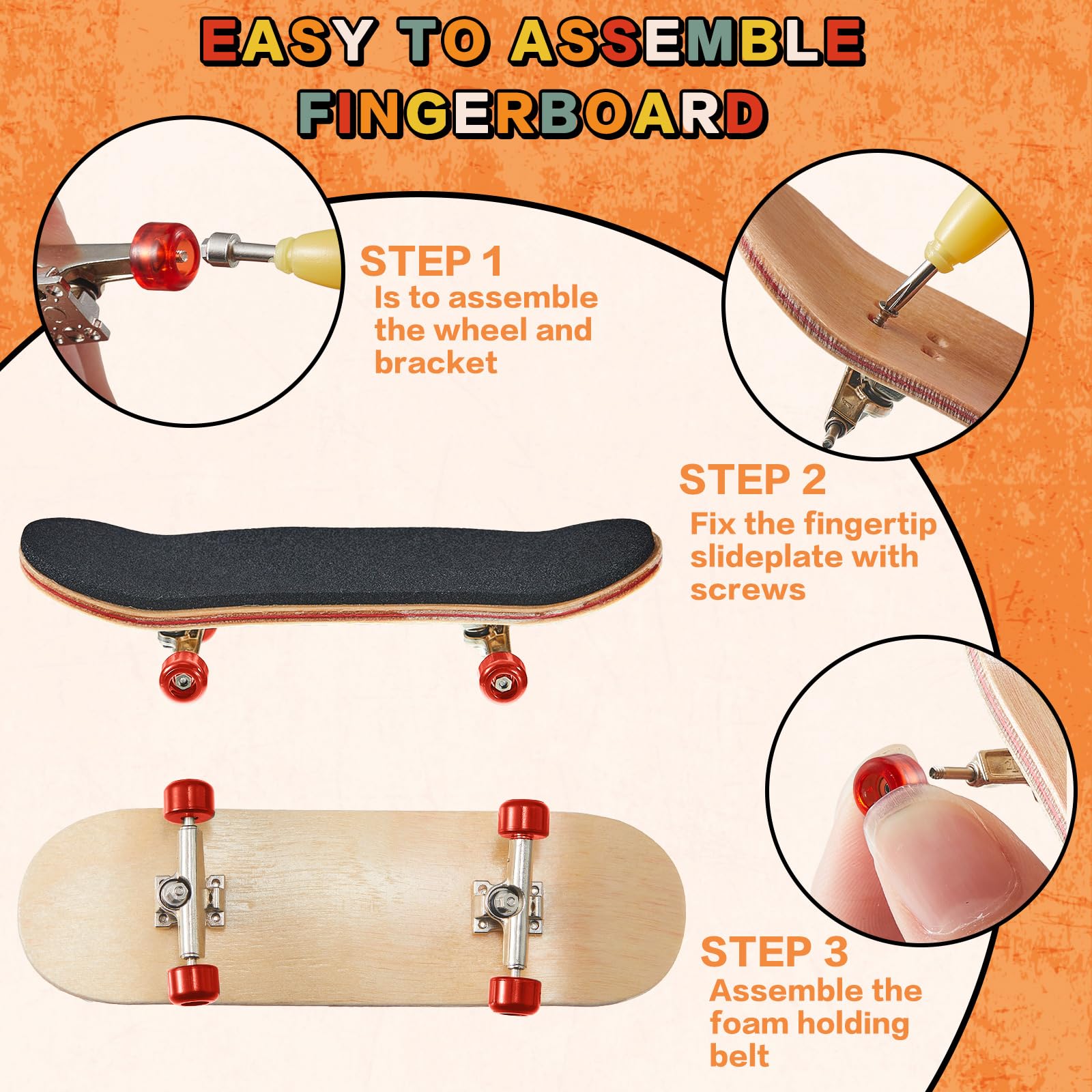 EASY TO ASSEMBLE FINGERBOARD

STEP 1
Is to assemble the wheel and bracket

STEP 2
Fix the fingertip slideplate with screws

STEP 3
Assemble the foam holding belt