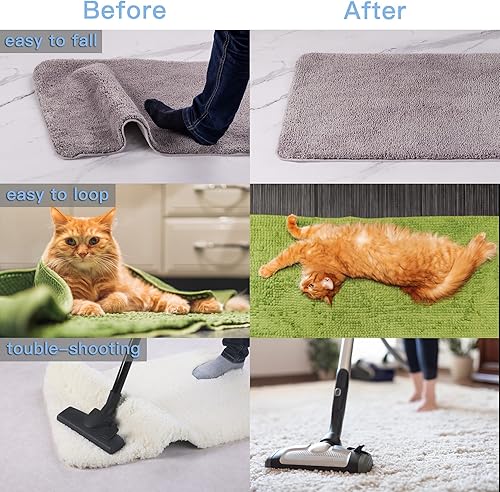 Before
After
easy to fall
easy to loop
touble-shooting