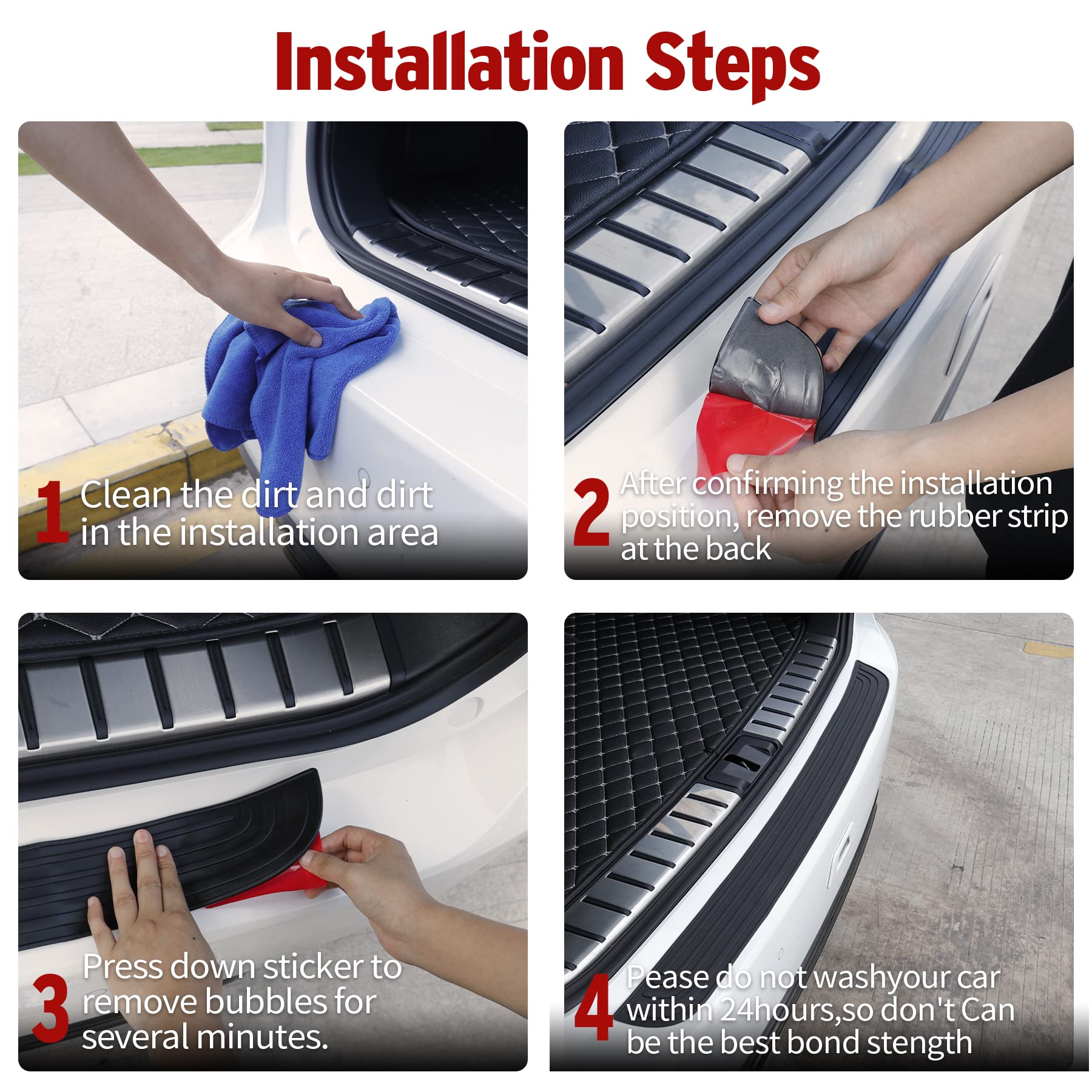 Installation Steps

1 Clean the dirt and dirt in the installation area

2 After confirming the installation position, remove the rubber strip at the back

3 Press down sticker to remove bubbles for several minutes.

4 Pease do not washyour car within 24hours,so don't Can be the best bond stength