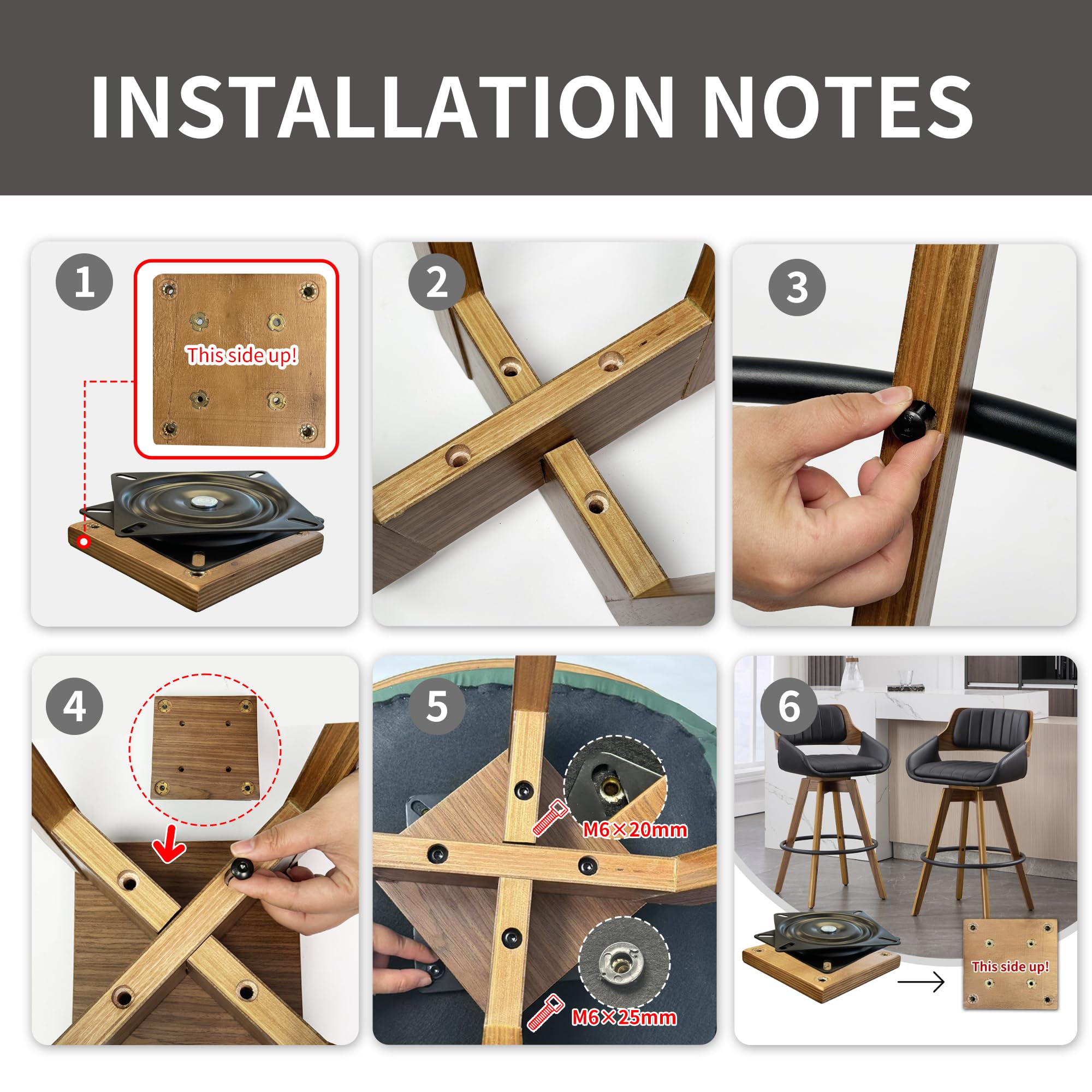 INSTALLATION NOTES

1

This side up!

2

3

4

5

M6×20mm

M6×25mm

6

This side up!