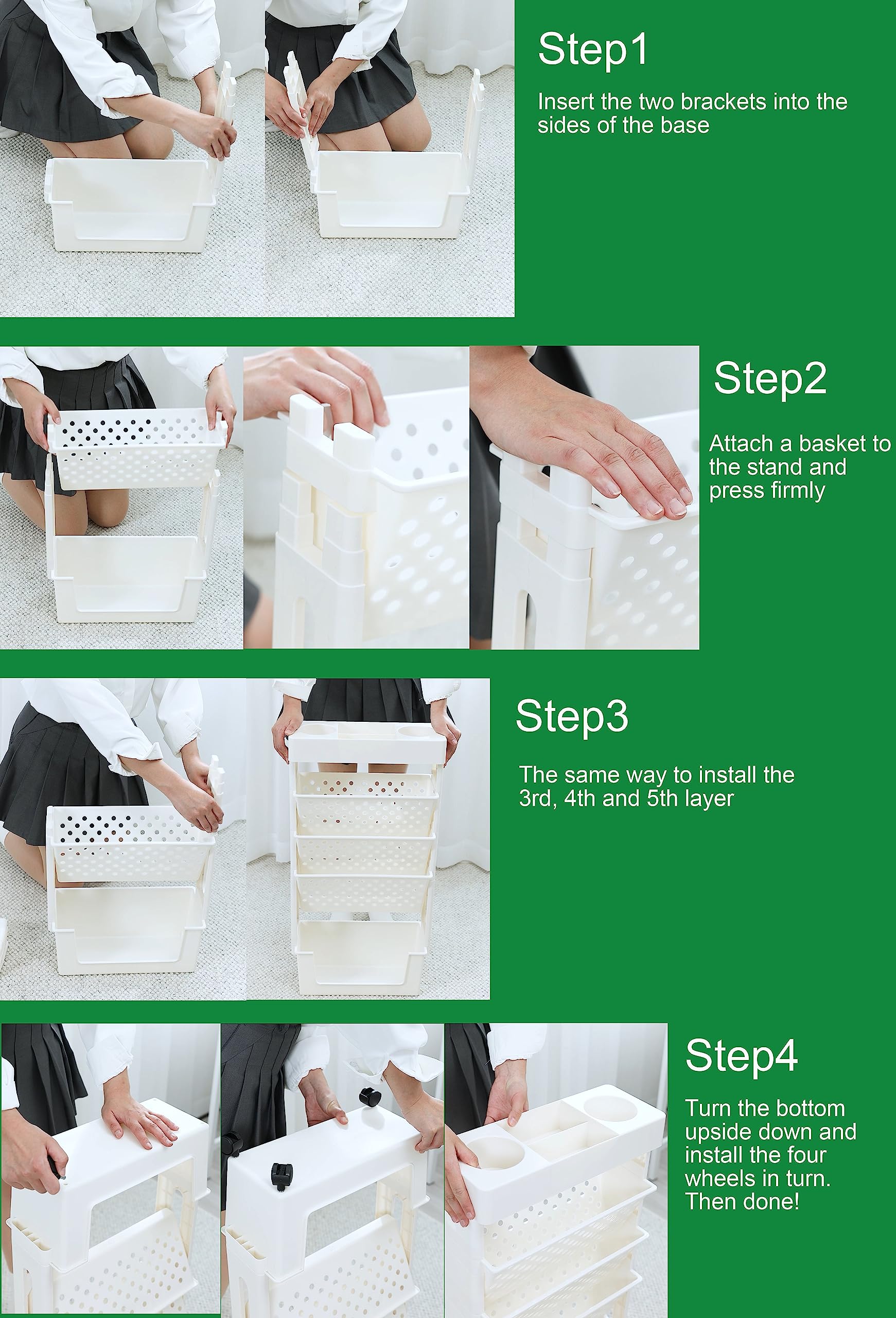 Step1

Insert the two brackets into the sides of the base

Step2

Attach a basket to the stand and press firmly

Step3

The same way to install the 3rd, 4th and 5th layer

Step4

Turn the bottom upside down and install the four wheels in turn. Then done!