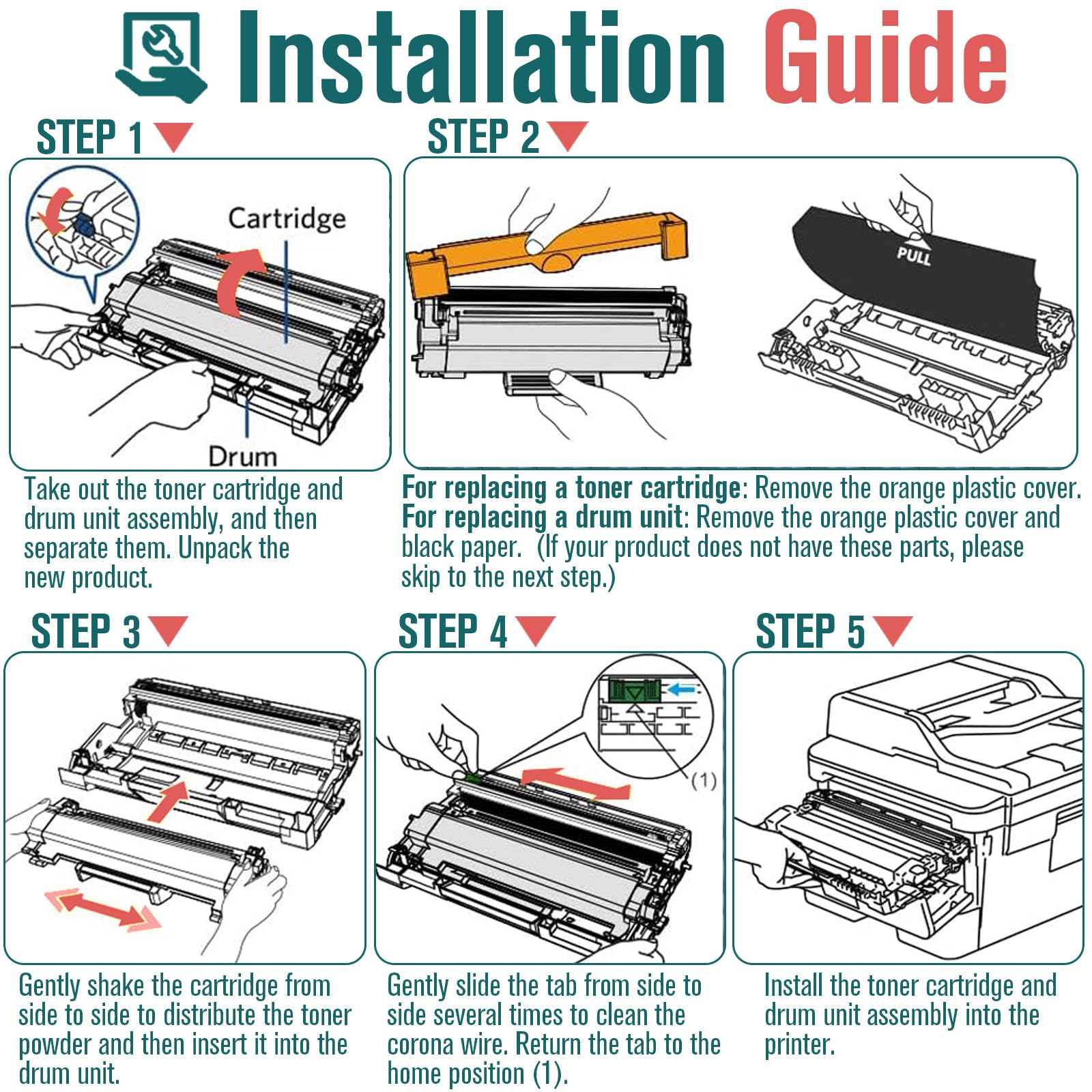 Installation Guide

STEP 1

Cartridge

Drum

Take out the toner cartridge and drum unit assembly, and then separate them. Unpack the new product.

STEP 2

PULL

For replacing a toner cartridge: Remove the orange plastic cover.
For replacing a drum unit: Remove the orange plastic cover and black paper. (If your product does not have these parts, please skip to the next step.)

STEP 3

Gently shake the cartridge from side to side to distribute the toner powder and then insert it into the drum unit.

STEP 4

(1)

Gently slide the tab from side to side several times to clean the corona wire. Return the tab to the home position (1).

STEP 5

Install the toner cartridge and drum unit assembly into the printer.