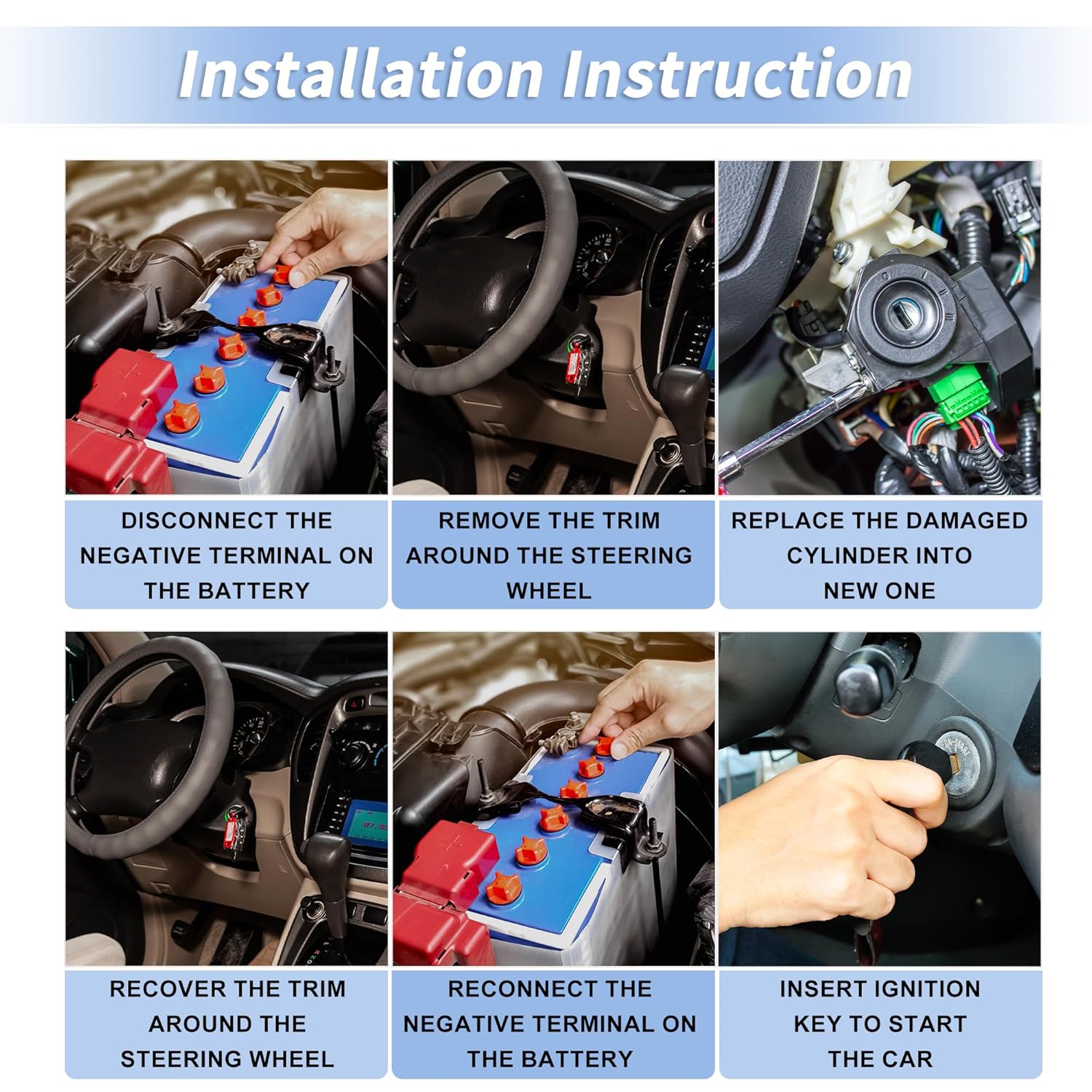 Installation Instruction

DISCONNECT THE NEGATIVE TERMINAL ON THE BATTERY

REMOVE THE TRIM AROUND THE STEERING WHEEL

REPLACE THE DAMAGED CYLINDER INTO NEW ONE

RECOVER THE TRIM AROUND THE STEERING WHEEL

RECONNECT THE NEGATIVE TERMINAL ON THE BATTERY

INSERT IGNITION KEY TO START THE CAR