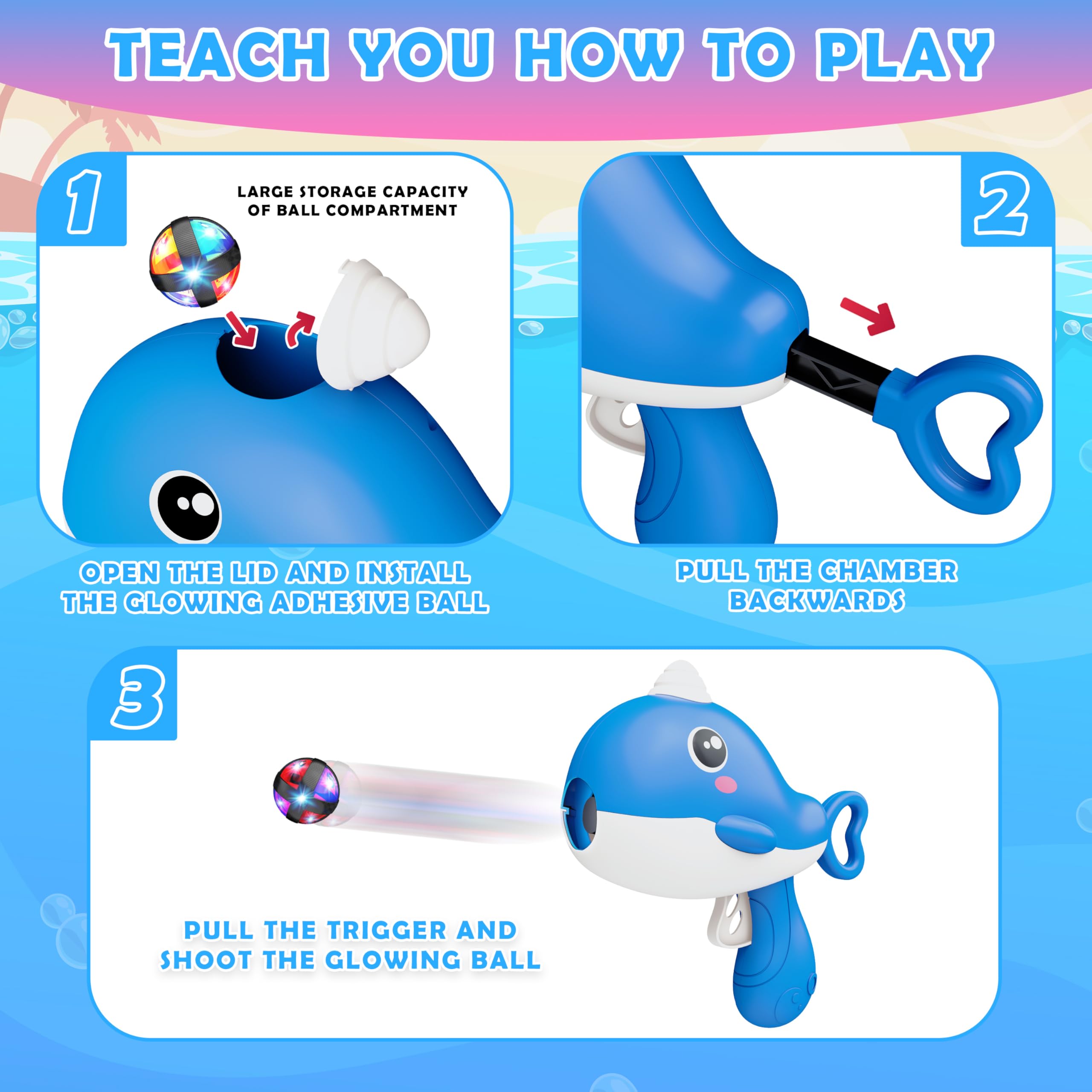 TEACH YOU HOW TO PLAY

1

LARGE STORAGE CAPACITY OF BALL COMPARTMENT

OPEN THE LID AND INSTALL THE GLOWING ADHESIVE BALL

2

PULL THE CHAMBER BACKWARDS

3

PULL THE TRIGGER AND SHOOT THE GLOWING BALL