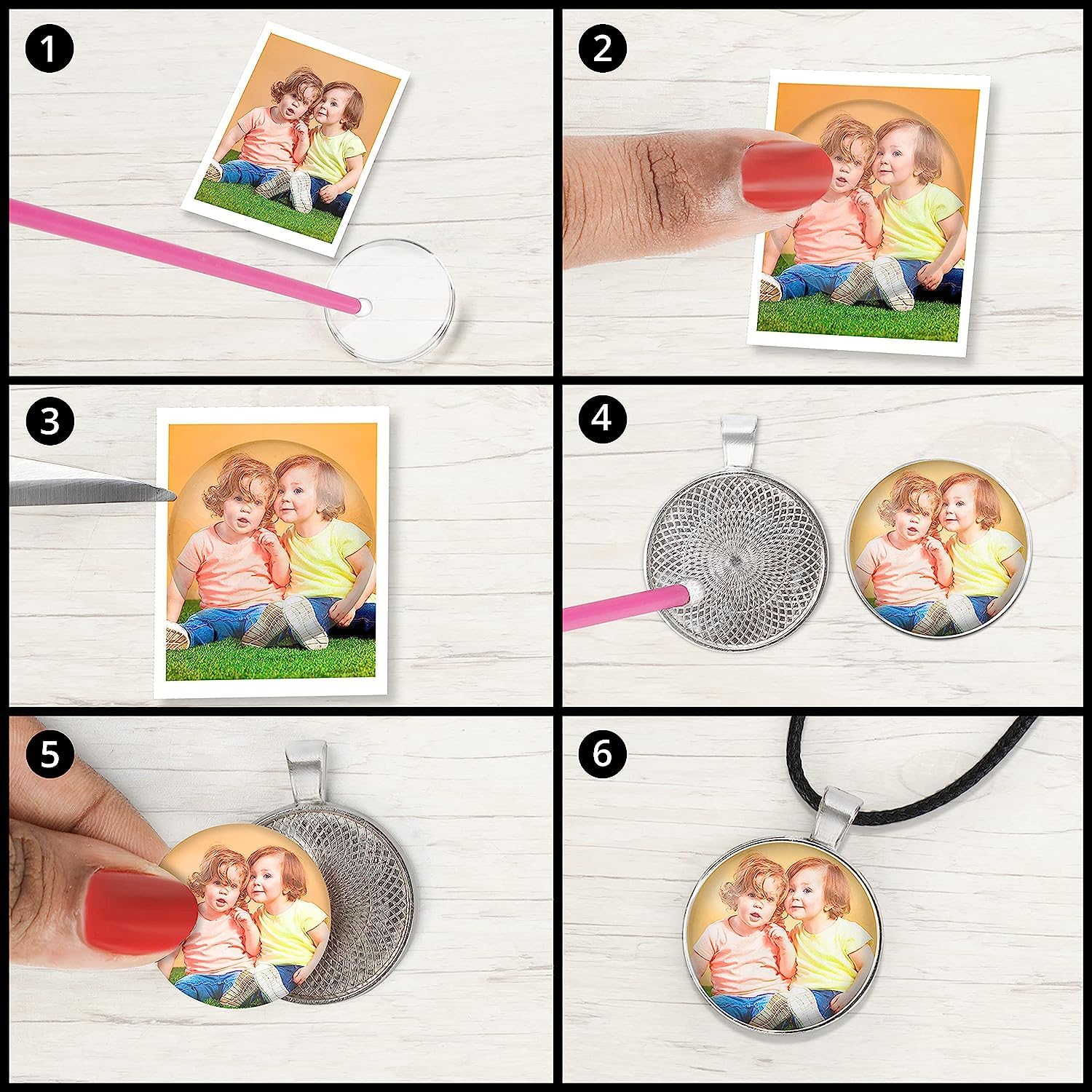 1

2

3

4

5

6