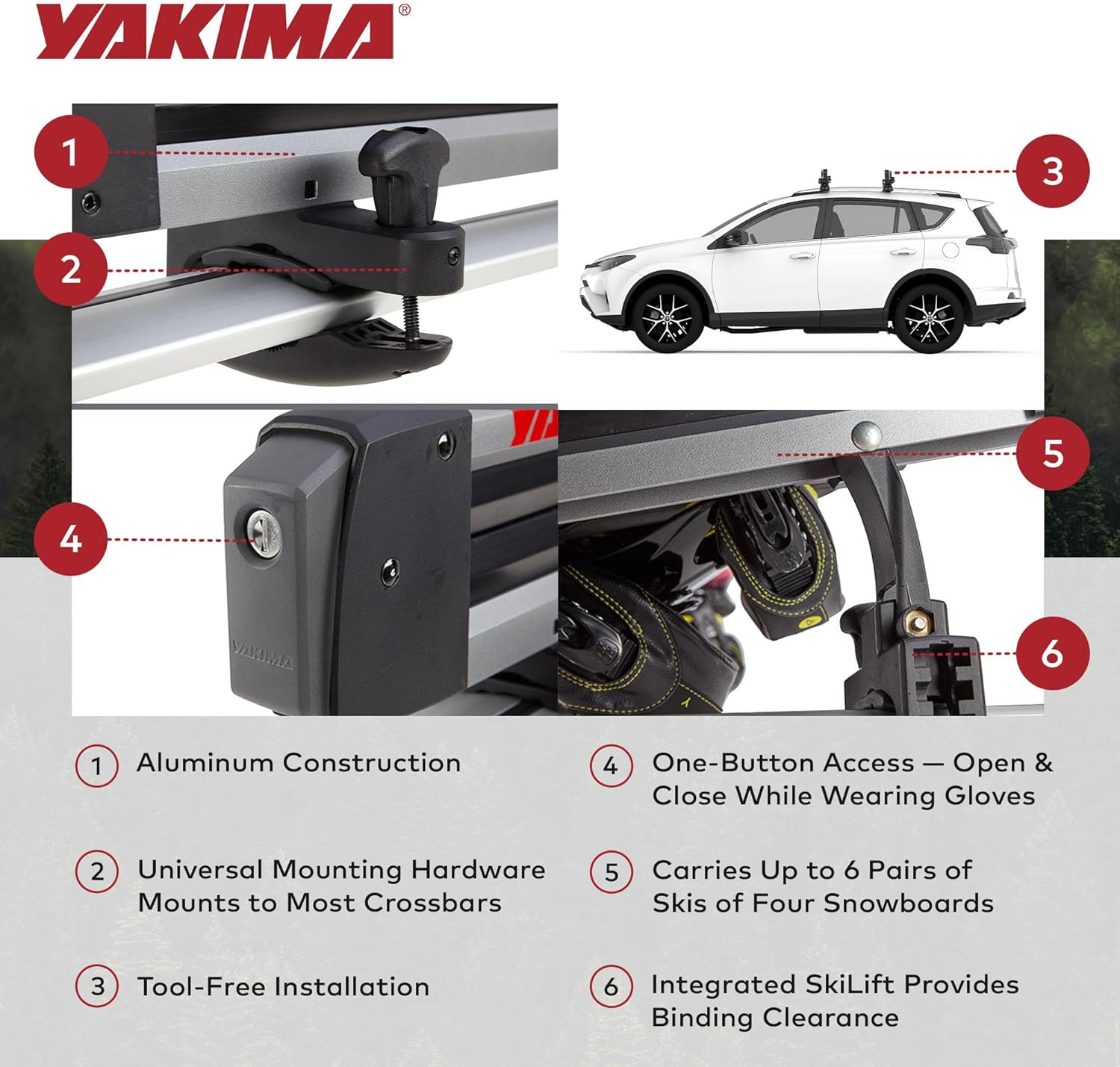 YAKIMA®

1

2

3

4

5

6

YAKIMA

1 Aluminum Construction

2 Universal Mounting Hardware Mounts to Most Crossbars

3 Tool-Free Installation

4 One-Button Access — Open & Close While Wearing Gloves

5 Carries Up to 6 Pairs of Skis of Four Snowboards

6 Integrated SkiLift Provides Binding Clearance