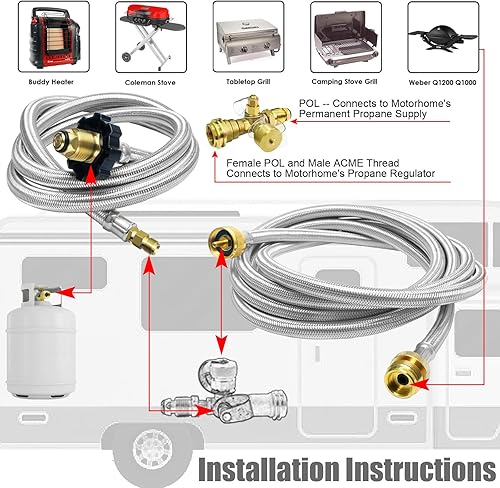 Buddy Heater

Coleman Stove

Tabletop Grill

Camping Stove Grill

Weber Q1200 Q1000

POL -- Connects to Motorhome's Permanent Propane Supply

Female POL and Male ACME Thread Connects to Motorhome's Propane Regulator

Installation Instructions