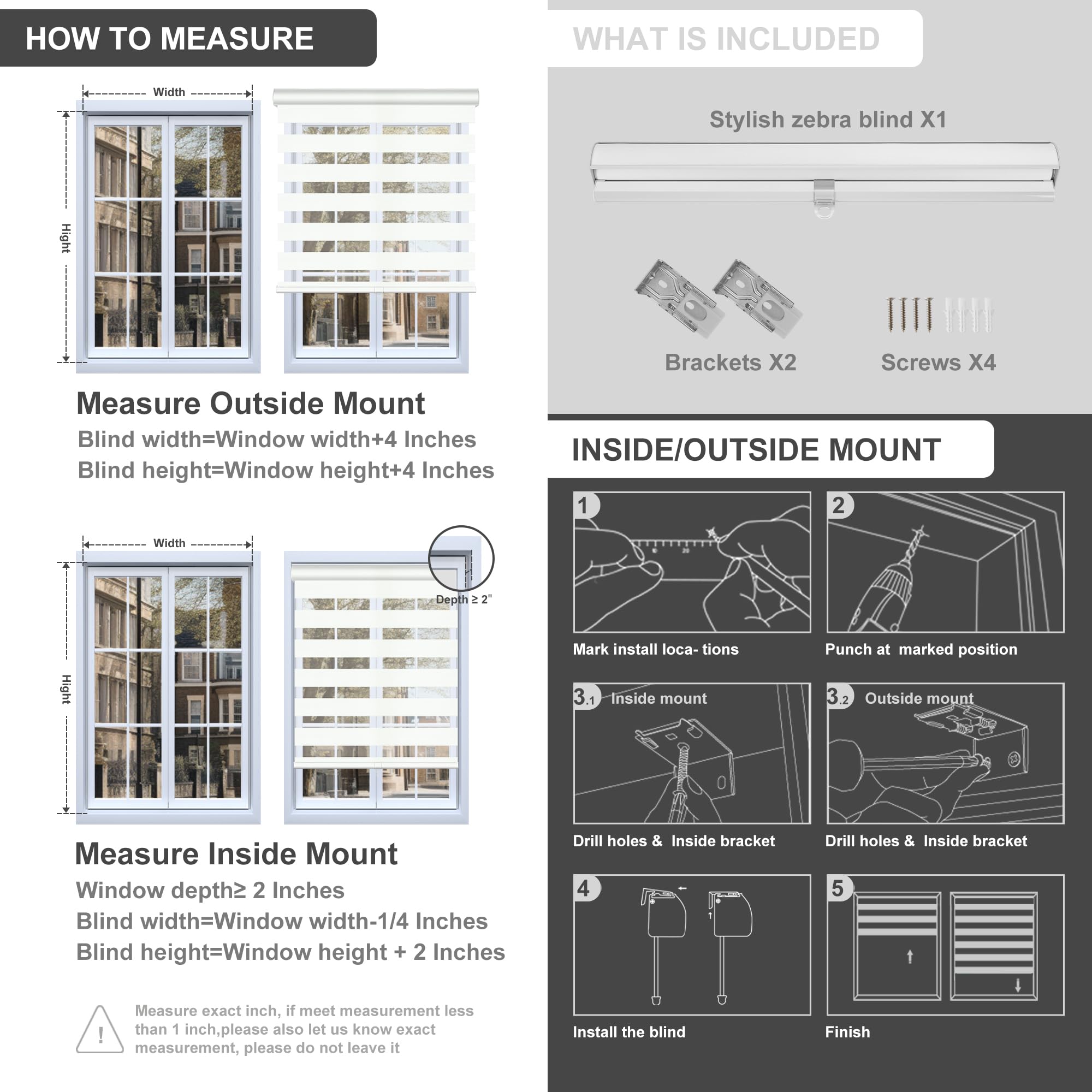 HOW TO MEASURE

Width

Hight

Measure Outside Mount

Blind width=Window width+4 Inches

Blind height=Window height+4 Inches

Width

Hight

Depth ≥ 2"

Measure Inside Mount

Window depth≥ 2 Inches

Blind width=Window width-1/4 Inches

Blind height=Window height + 2 Inches

!

Measure exact inch, if meet measurement less than 1 inch,please also let us know exact measurement, please do not leave it

WHAT IS INCLUDED

Stylish zebra blind X1

Brackets X2

Screws X4

INSIDE/OUTSIDE MOUNT

1

Mark install loca- tions

2

Punch at marked position

3.1 Inside mount

Drill holes & Inside bracket

3.2 Outside mount

Drill holes & Inside bracket

4

Install the blind

5

Finish