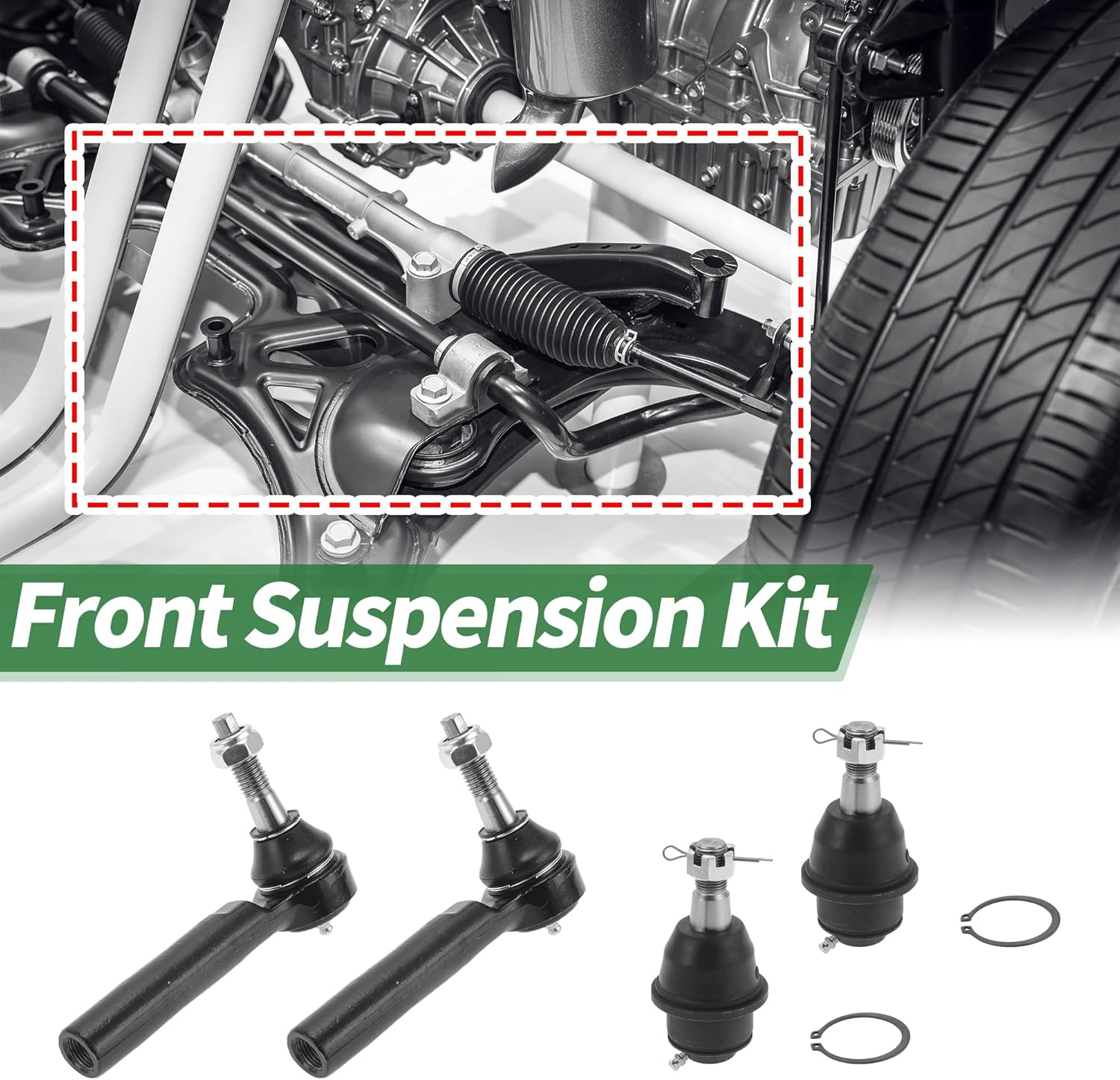 Front Suspension Kit