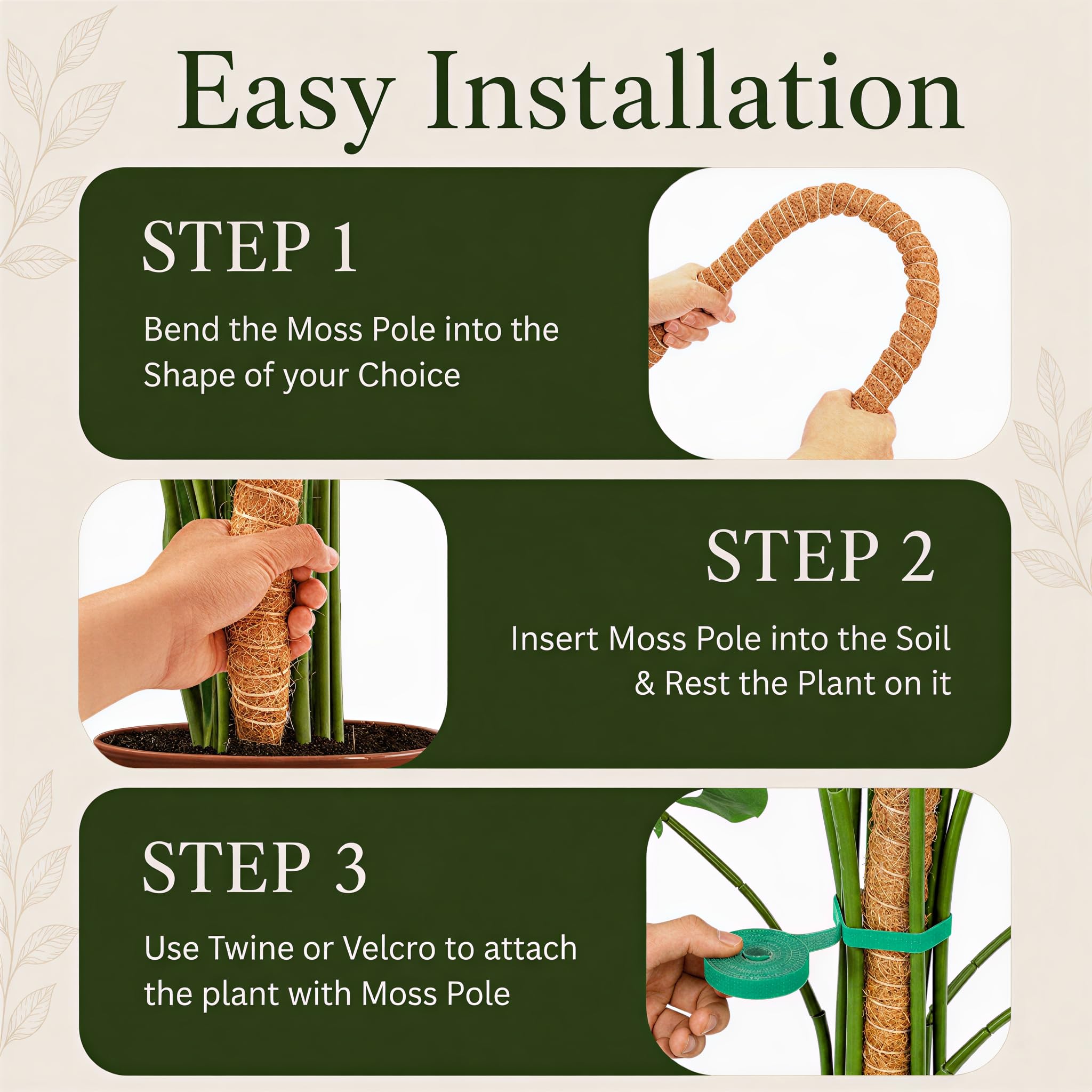 Easy Installation

STEP 1

Bend the Moss Pole into the Shape of your Choice

STEP 2

Insert Moss Pole into the Soil & Rest the Plant on it

STEP 3

Use Twine or Velcro to attach the plant with Moss Pole