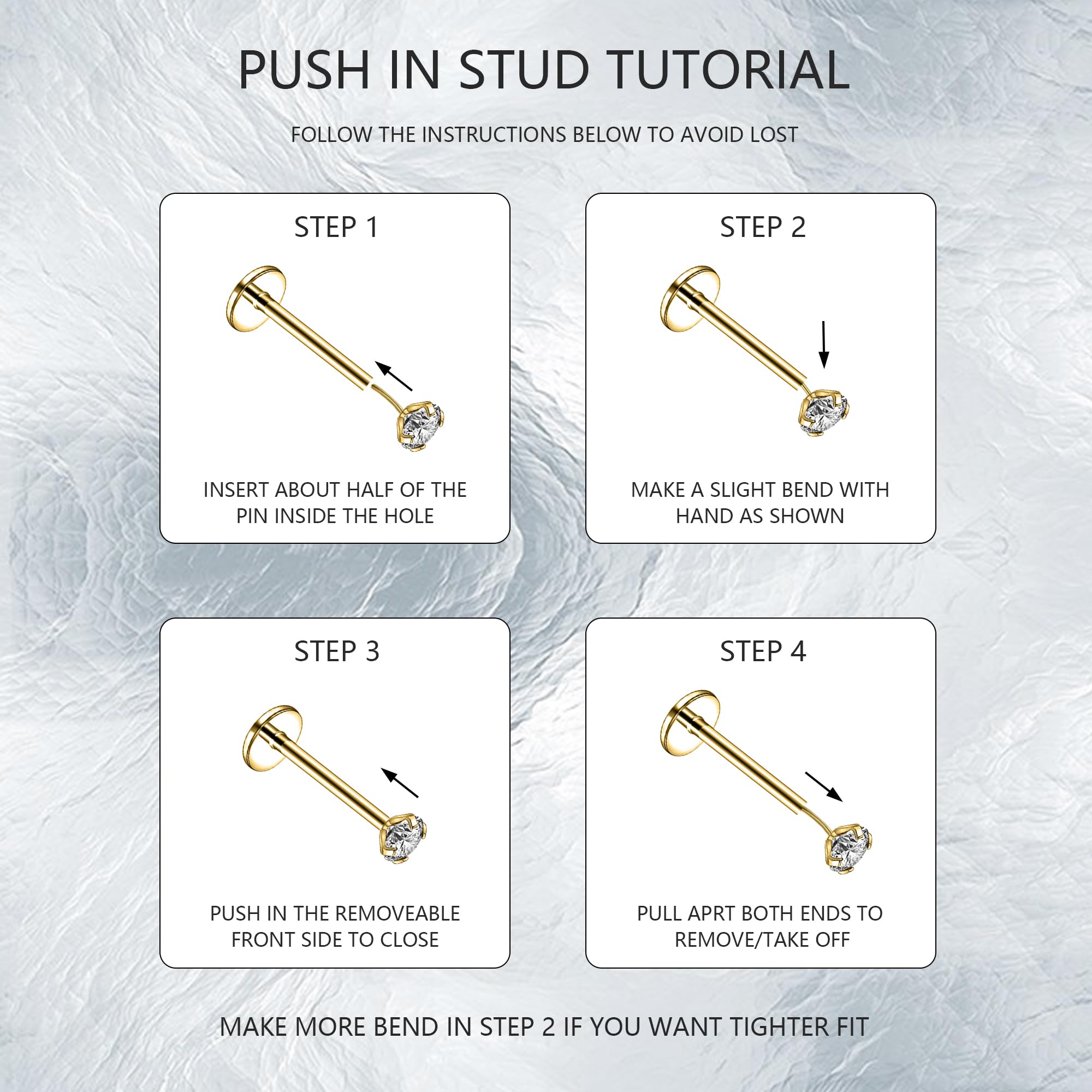 PUSH IN STUD TUTORIAL

FOLLOW THE INSTRUCTIONS BELOW TO AVOID LOST

STEP 1

INSERT ABOUT HALF OF THE PIN INSIDE THE HOLE

STEP 2

MAKE A SLIGHT BEND WITH HAND AS SHOWN

STEP 3

PUSH IN THE REMOVEABLE FRONT SIDE TO CLOSE

STEP 4

PULL APRT BOTH ENDS TO REMOVE/TAKE OFF

MAKE MORE BEND IN STEP 2 IF YOU WANT TIGHTER FIT