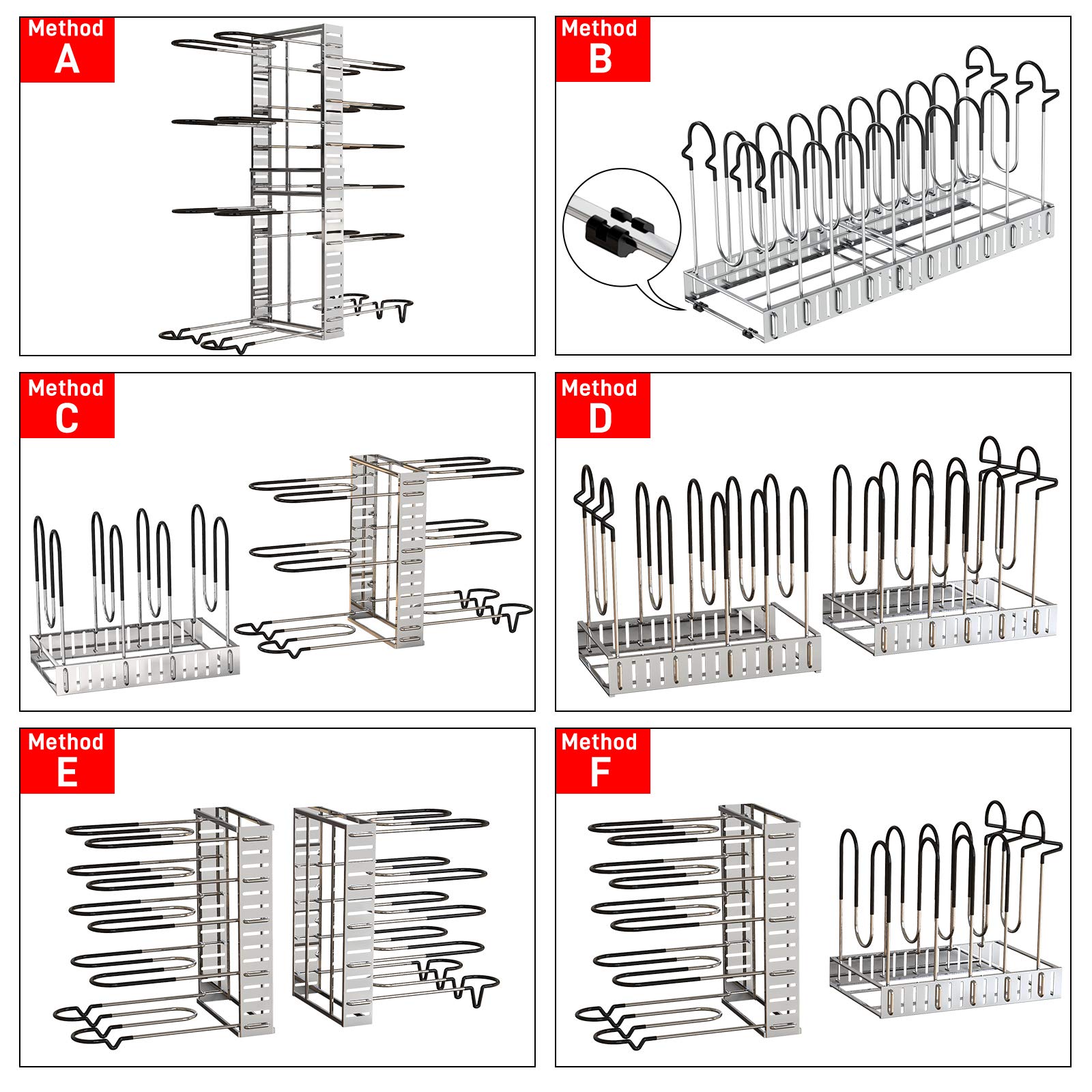 Method
A

Method
B

Method
C

Method
D

Method
E

Method
F