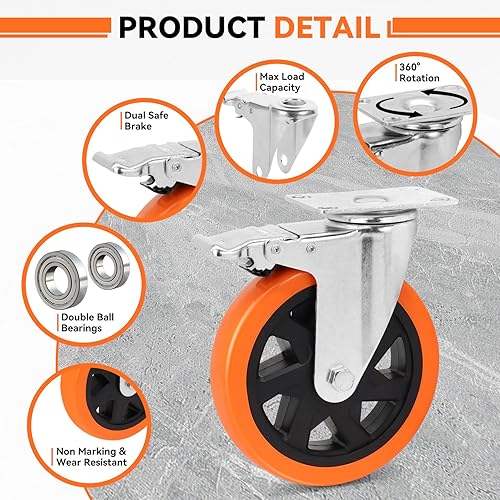 PRODUCT DETAIL

Dual Safe Brake

Max Load Capacity

360° Rotation

Double Ball Bearings

Non Marking & Wear Resistant