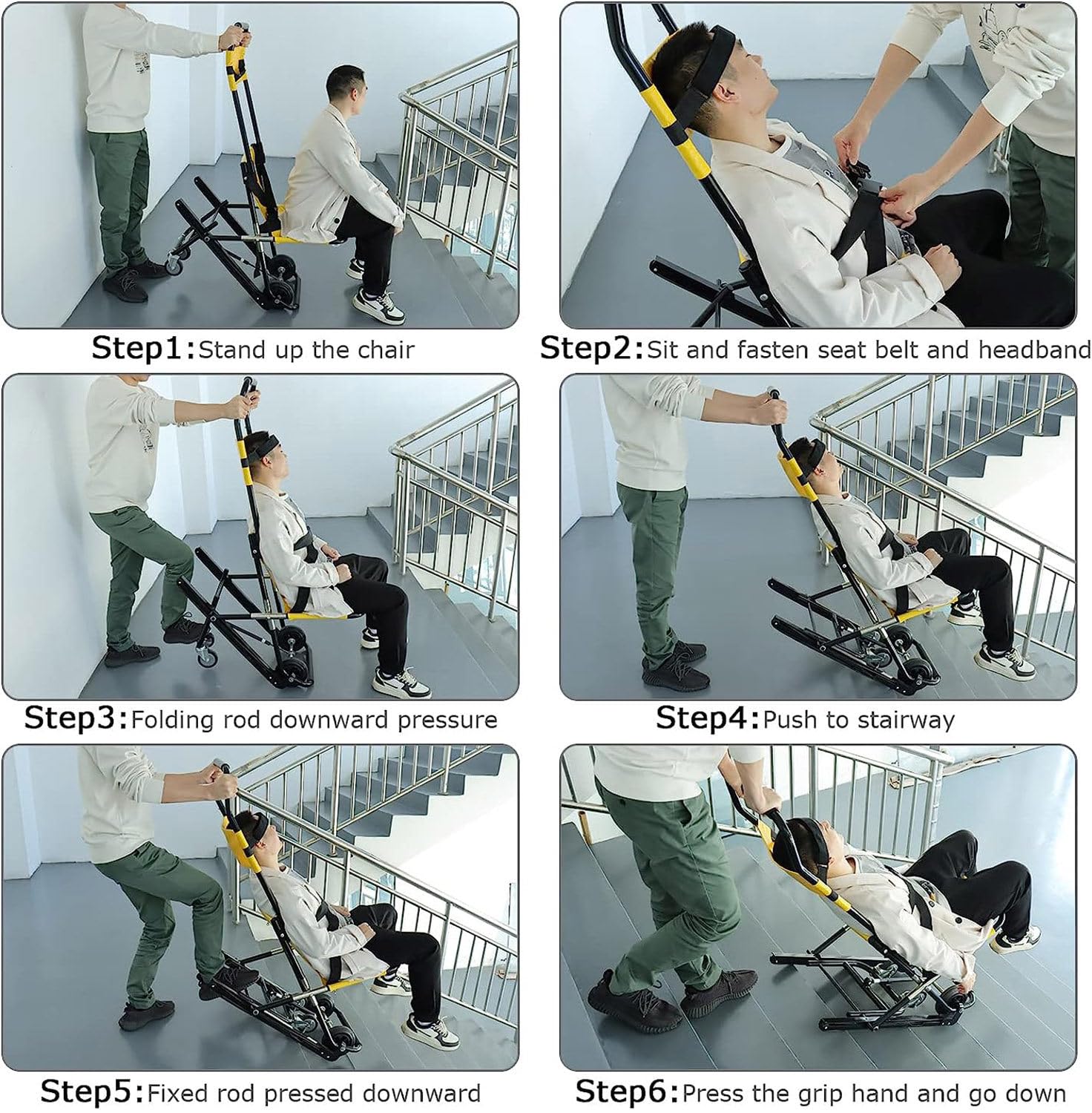 Step1:Stand up the chair

Step2:Sit and fasten seat belt and headband

Step3:Folding rod downward pressure

Step4:Push to stairway

Step5:Fixed rod pressed downward

Step6:Press the grip hand and go down