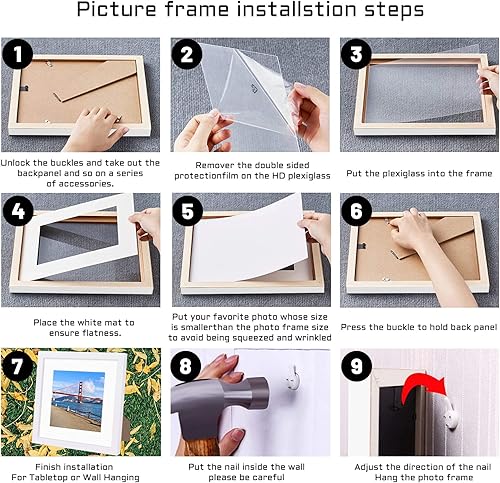 Picture frame installstion steps

1

Unlock the buckles and take out the backpanel and so on a series of accessories.

2

Remover the double sided protectionfilm on the HD plexiglass

3

Put the plexiglass into the frame

4

Place the white mat to ensure flatness.

5

Put your favorite photo whose size is smallerthan the photo frame size to avoid being squeezed and wrinkled

6

Press the buckle to hold back panel

7

Finish installation For Tabletop or Wall Hanging

8

Put the nail inside the wall please be careful

9

Adjust the direction of the nail Hang the photo frame