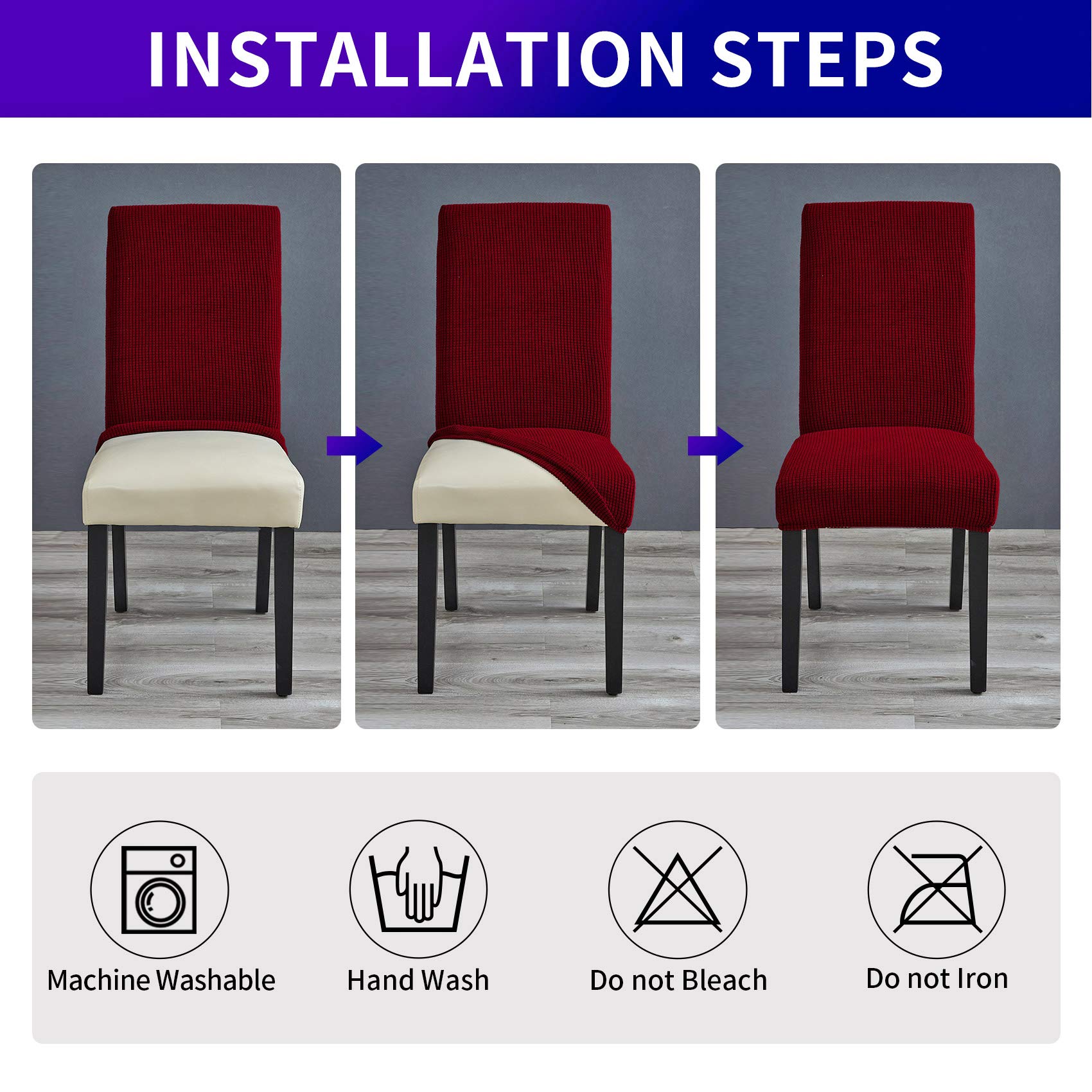 INSTALLATION STEPS

Machine Washable

Hand Wash

Do not Bleach

Do not Iron