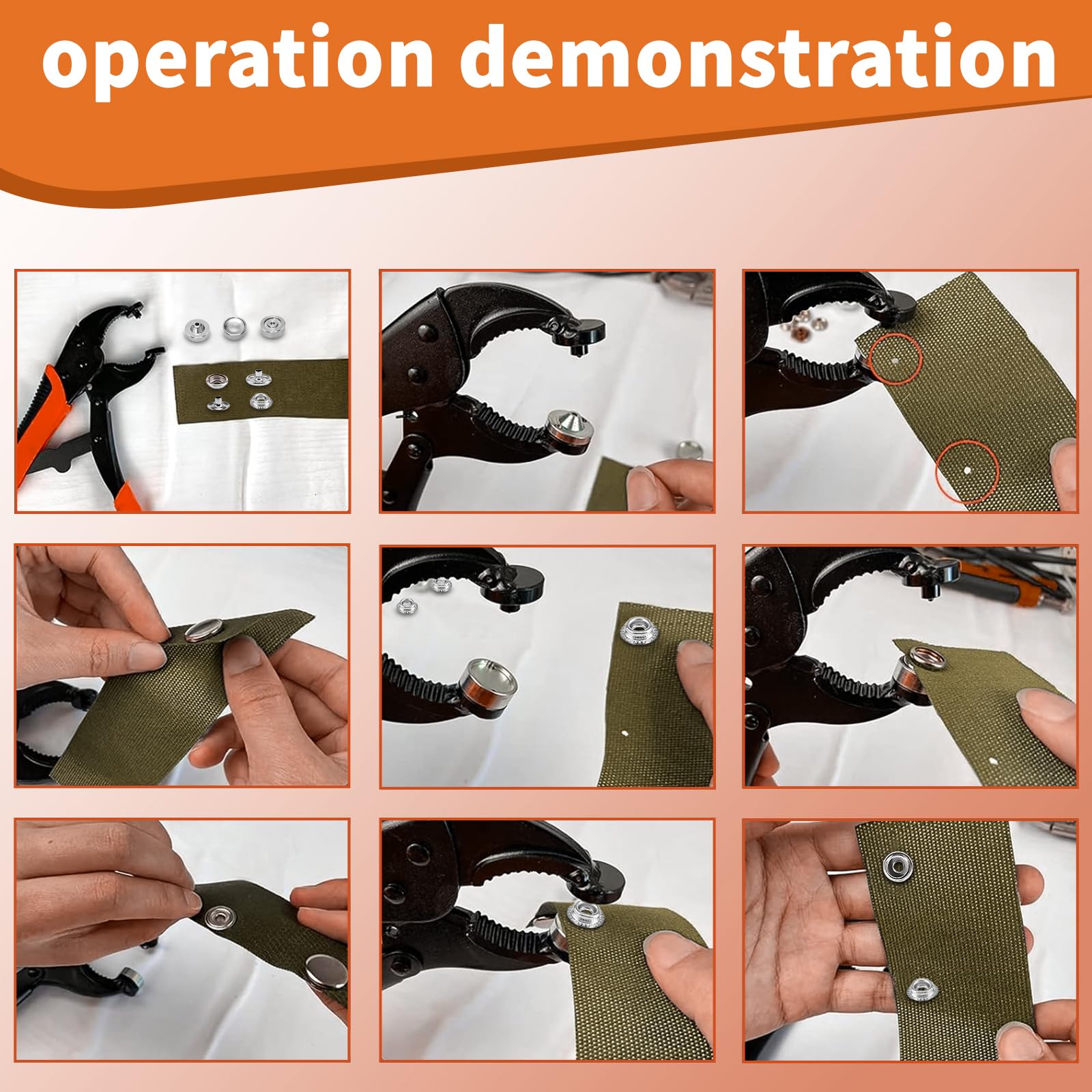 operation demonstration