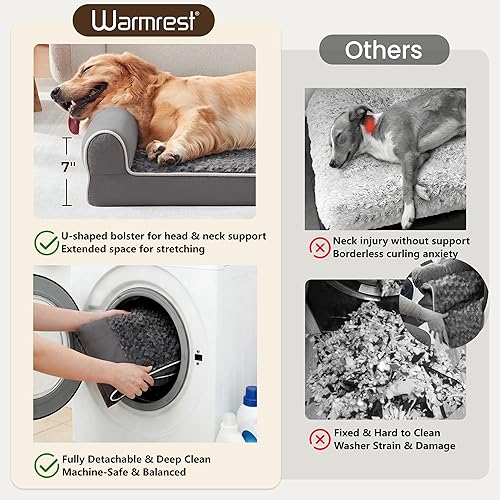 Warmrest®

7"

U-shaped bolster for head & neck support
Extended space for stretching

Fully Detachable & Deep Clean
Machine-Safe & Balanced

Others

Neck injury without support
Borderless curling anxiety

Fixed & Hard to Clean
Washer Strain & Damage