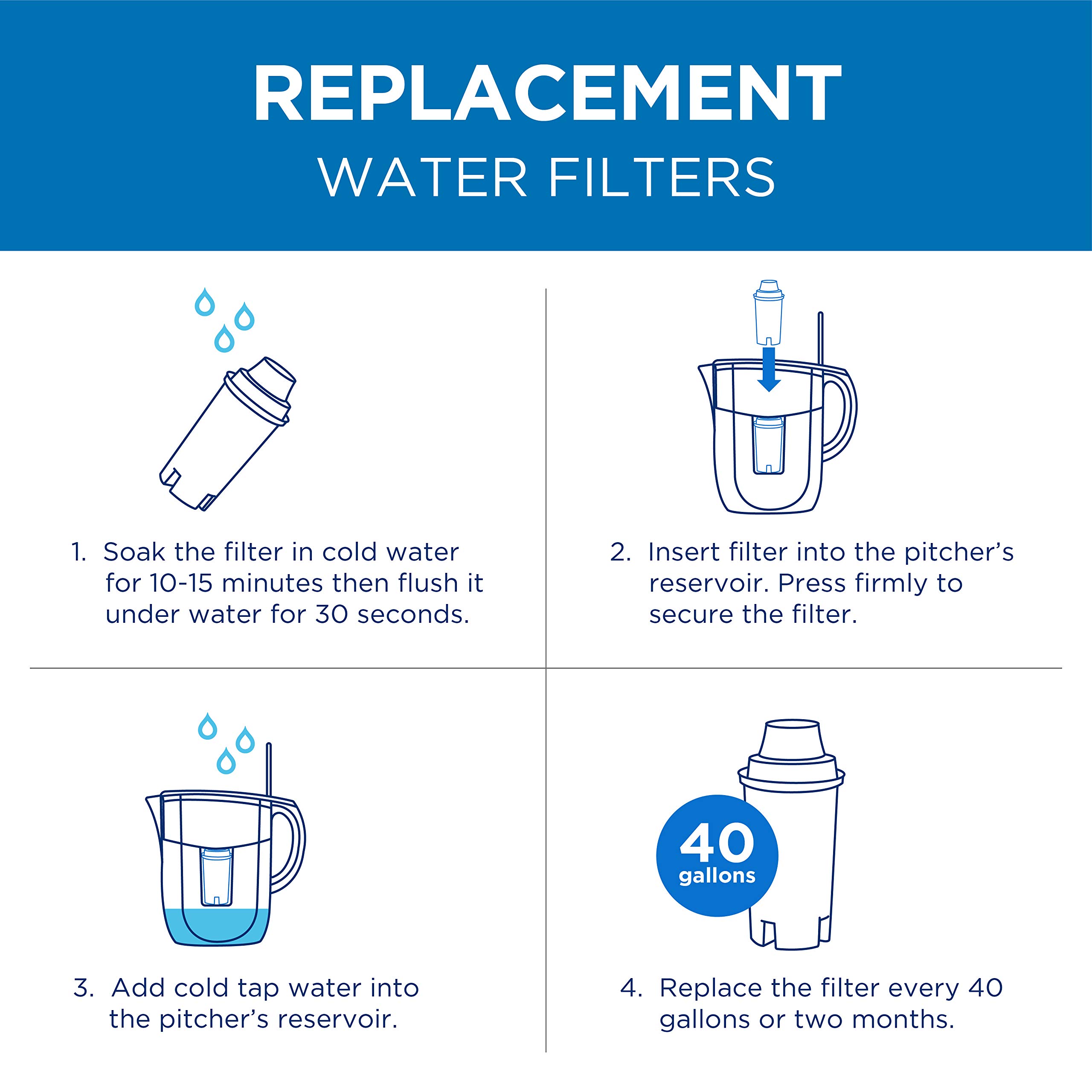 REPLACEMENT
WATER FILTERS

1. Soak the filter in cold water for 10-15 minutes then flush it under water for 30 seconds.

2. Insert filter into the pitcher's reservoir. Press firmly to secure the filter.

3. Add cold tap water into the pitcher's reservoir.

40
gallons

4. Replace the filter every 40 gallons or two months.