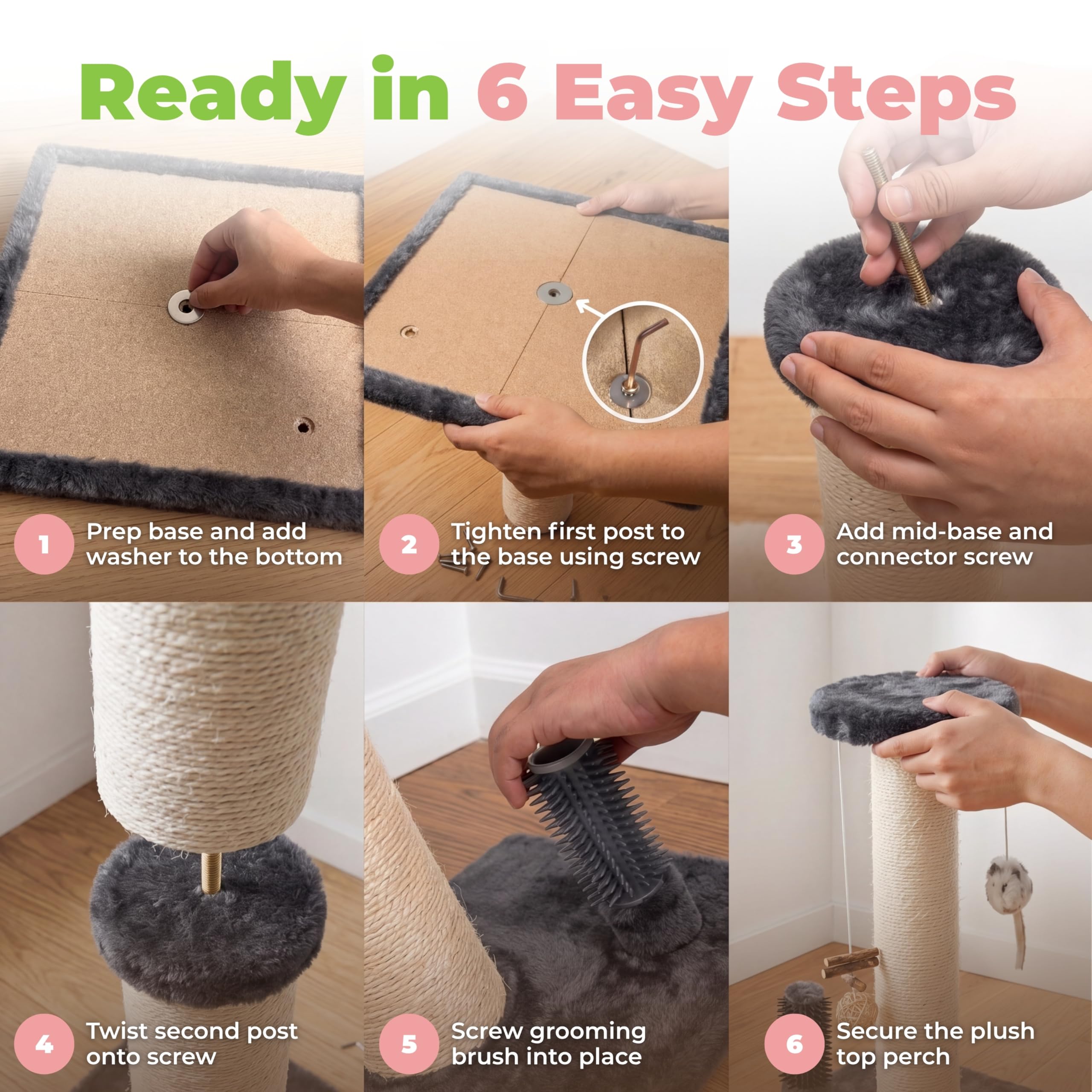 Ready in 6 Easy Steps

1 Prep base and add washer to the bottom

2 Tighten first post to the base using screw

3 Add mid-base and connector screw

4 Twist second post onto screw

5 Screw grooming brush into place

6 Secure the plush top perch