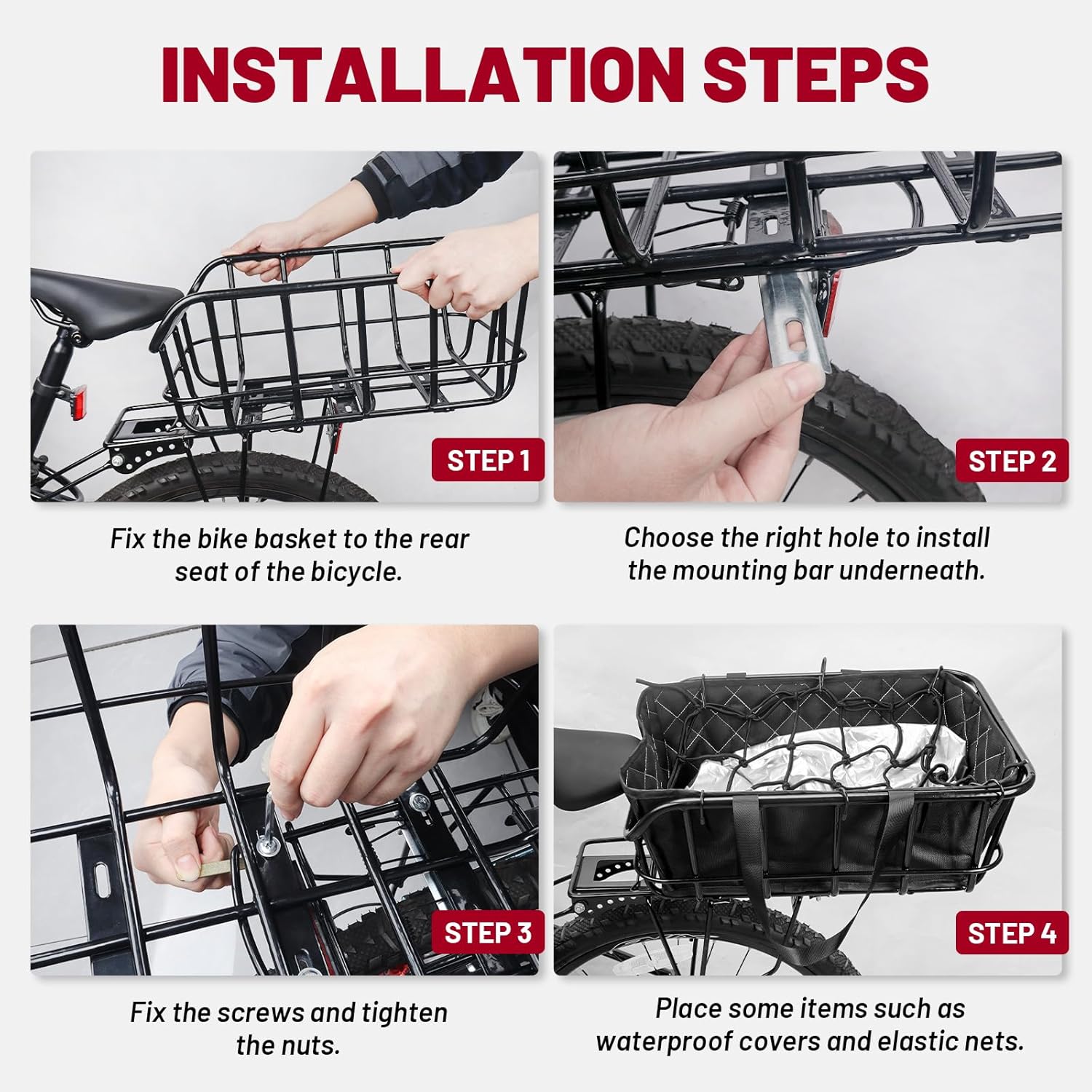 INSTALLATION STEPS

STEP 1

Fix the bike basket to the rear seat of the bicycle.

STEP 2

Choose the right hole to install the mounting bar underneath.

STEP 3

Fix the screws and tighten the nuts.

STEP 4

Place some items such as waterproof covers and elastic nets.