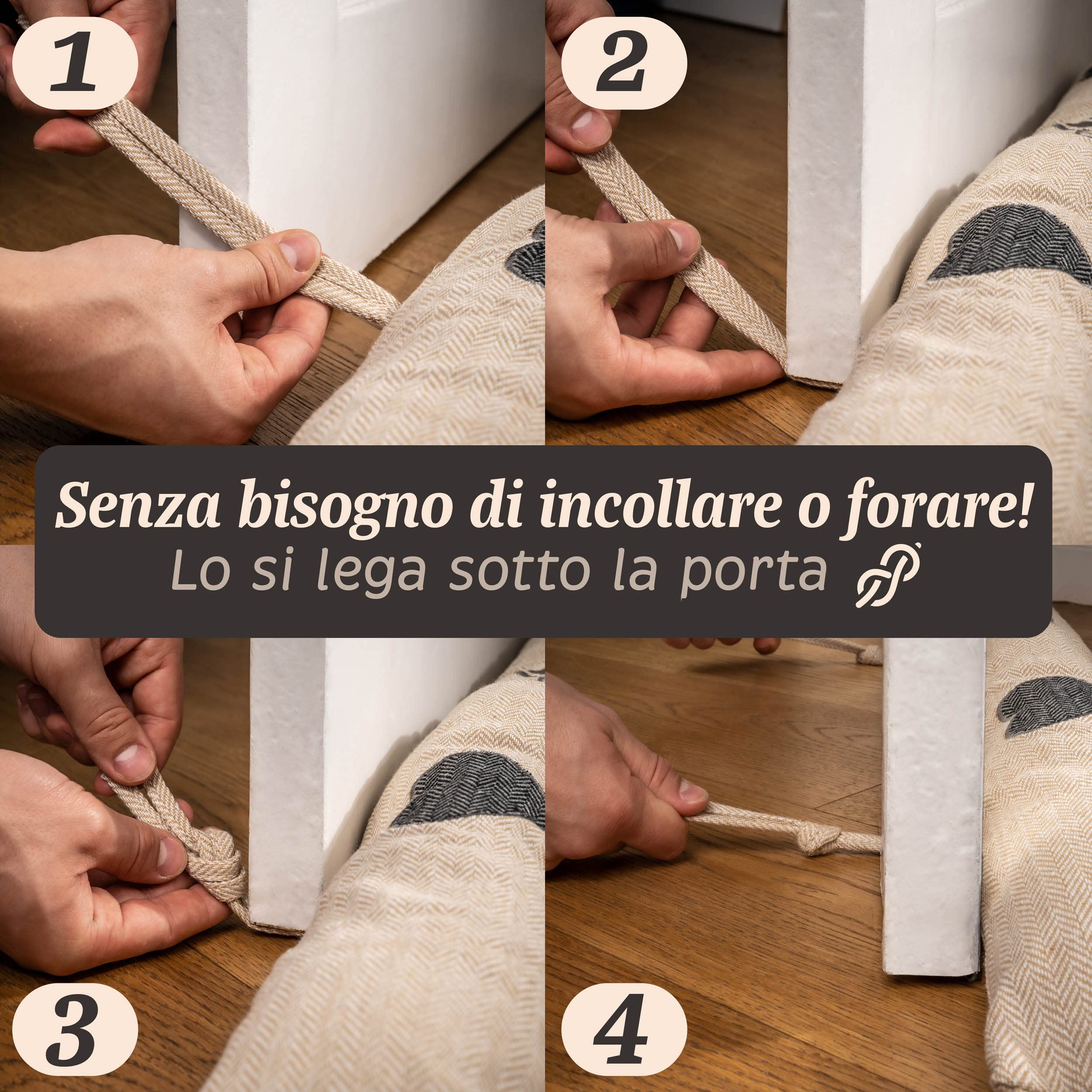 1

2

Senza bisogno di incollare o forare!
Lo si lega sotto la porta

3

4