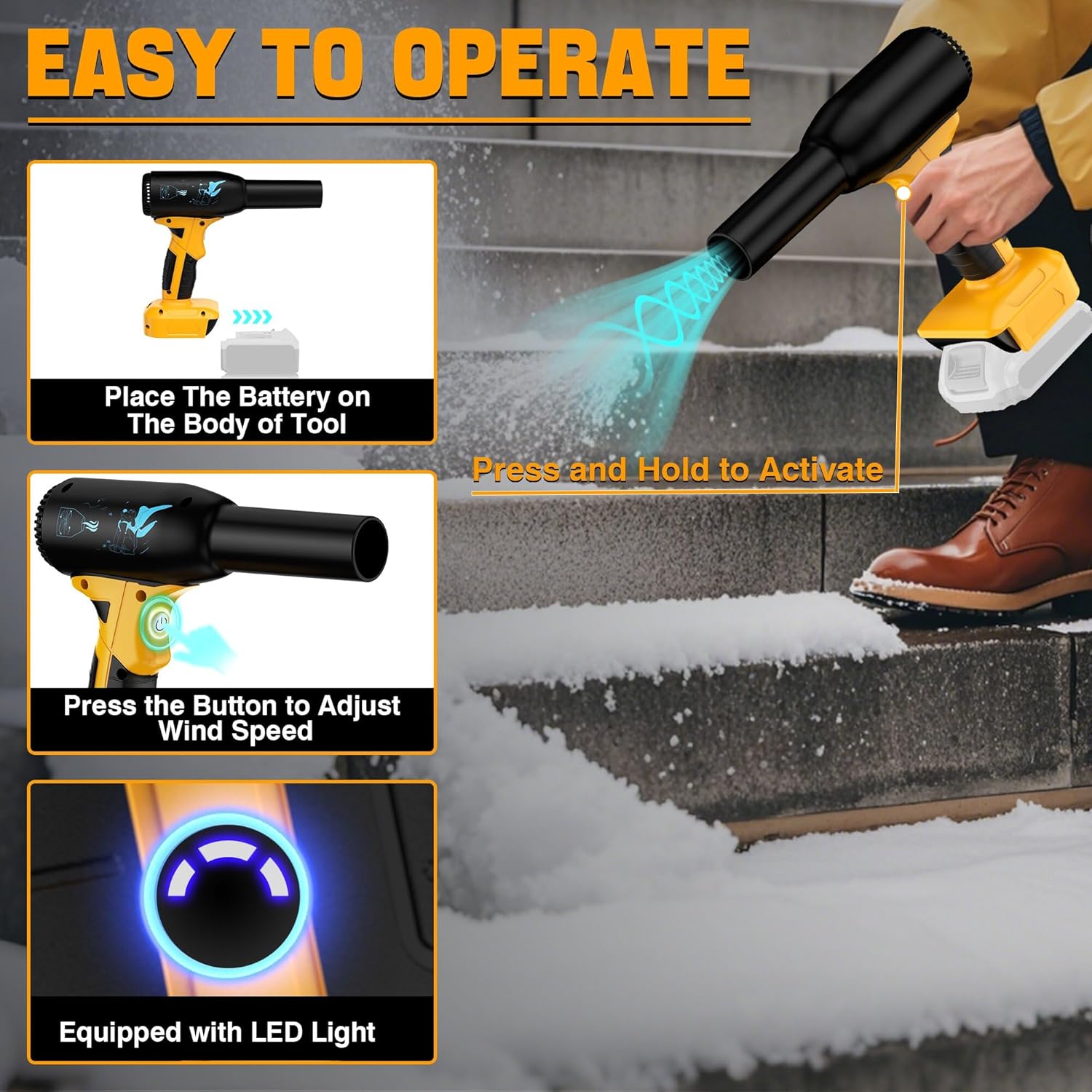 EASY TO OPERATE

Place The Battery on The Body of Tool

Press and Hold to Activate

Press the Button to Adjust Wind Speed

Equipped with LED Light