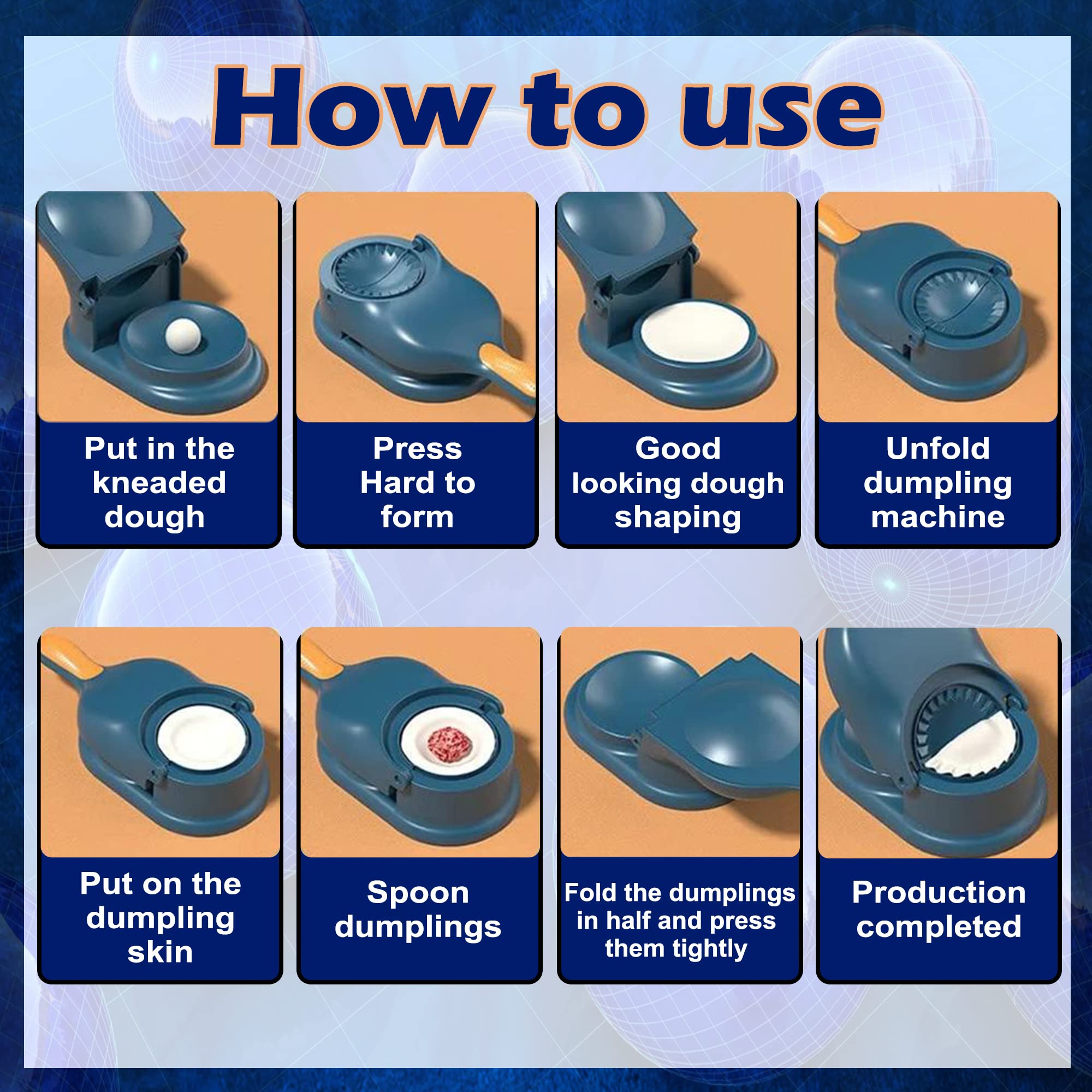 How to use

Put in the kneaded dough

Press Hard to form

Good looking dough shaping

Unfold dumpling machine

Put on the dumpling skin

Spoon dumplings

Fold the dumplings in half and press them tightly

Production completed